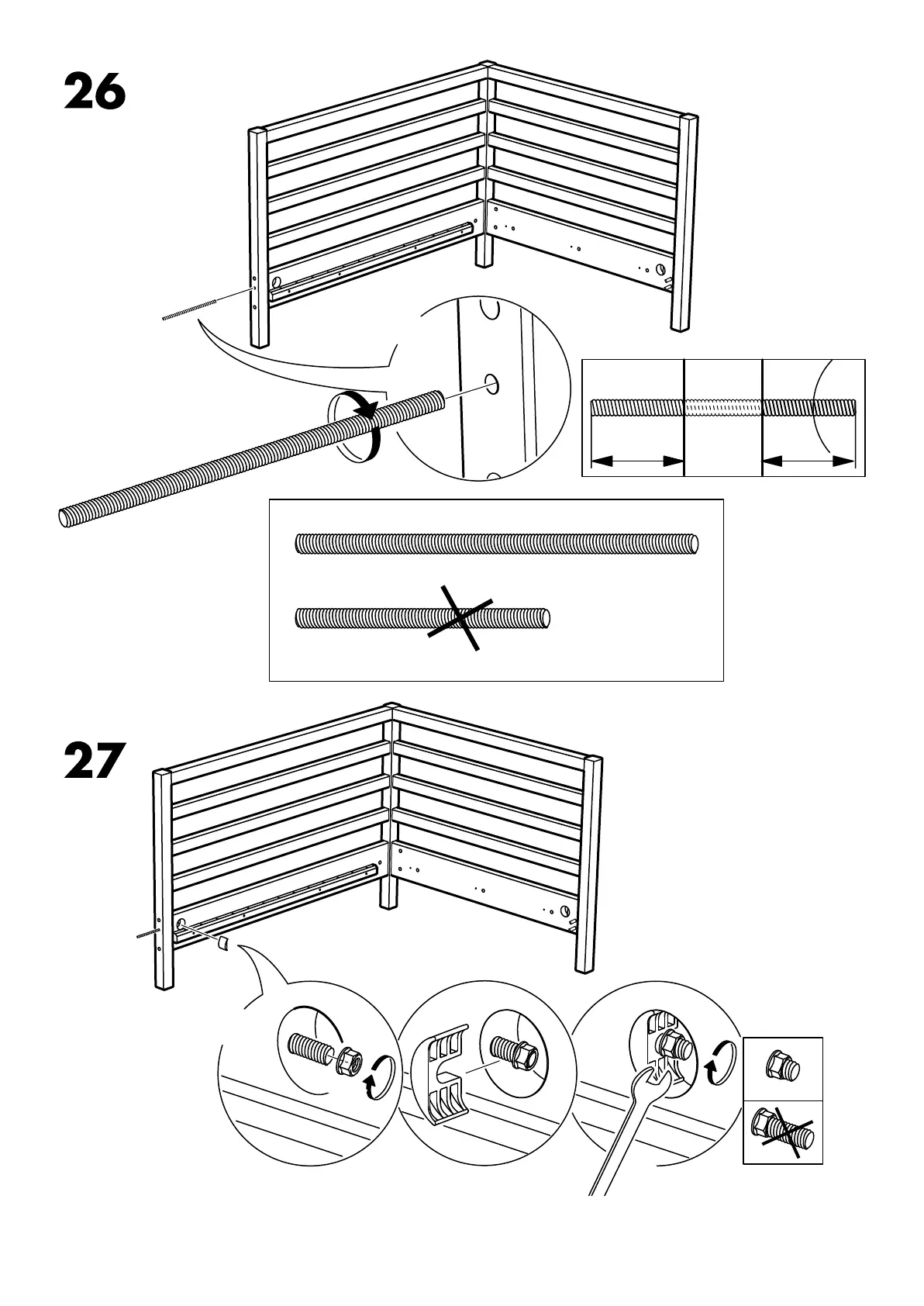 26

27