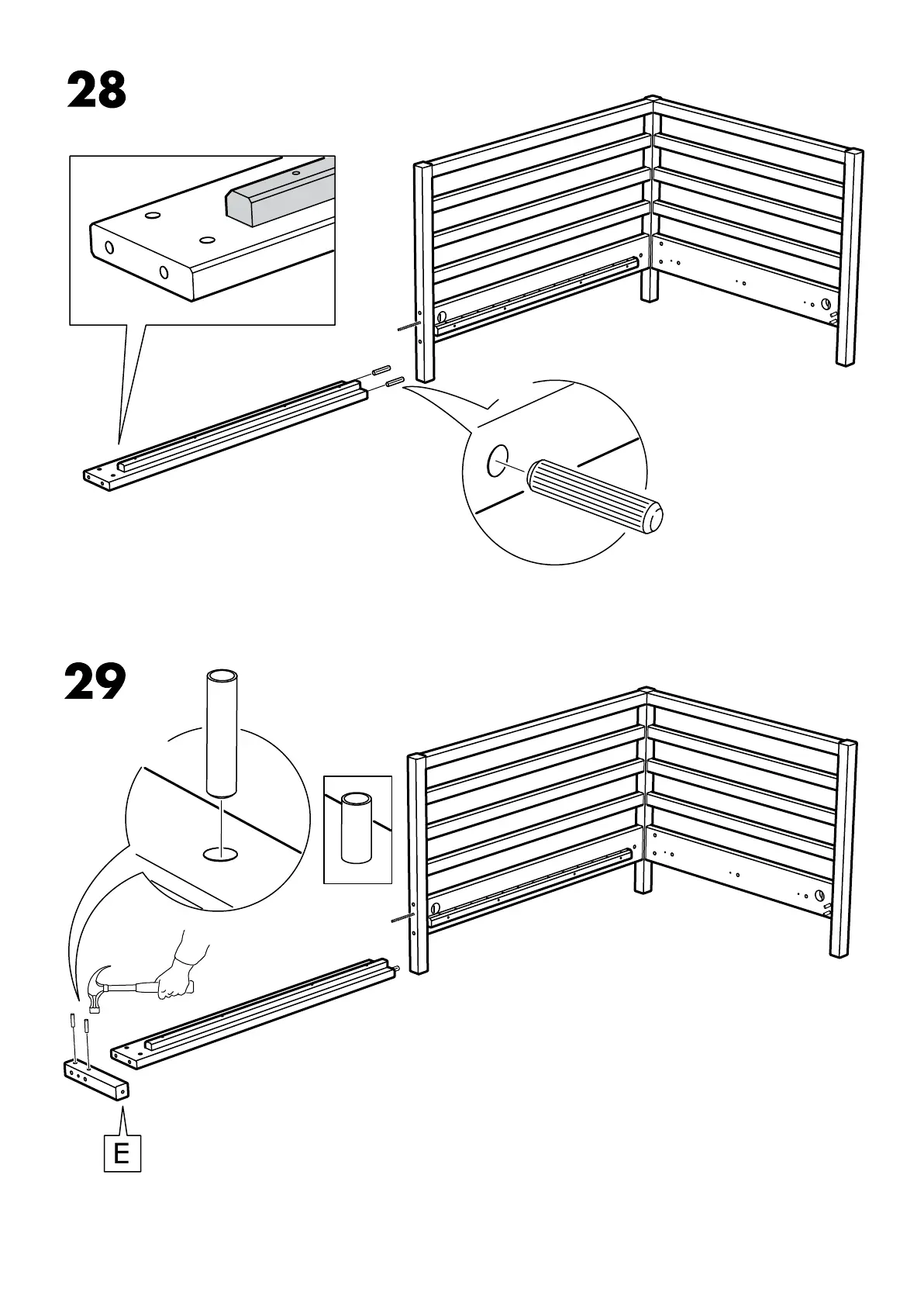 28

29

E