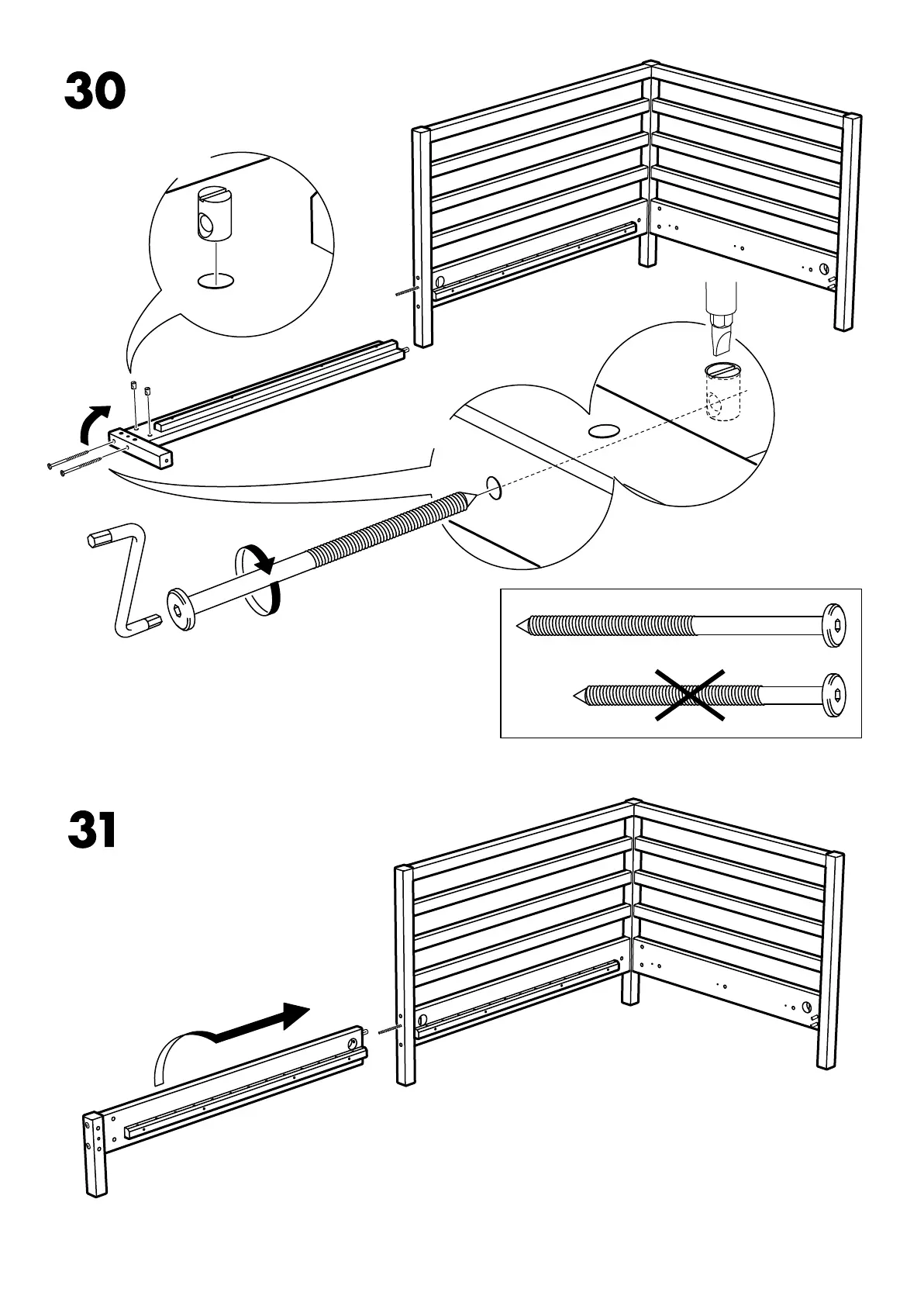 30

31