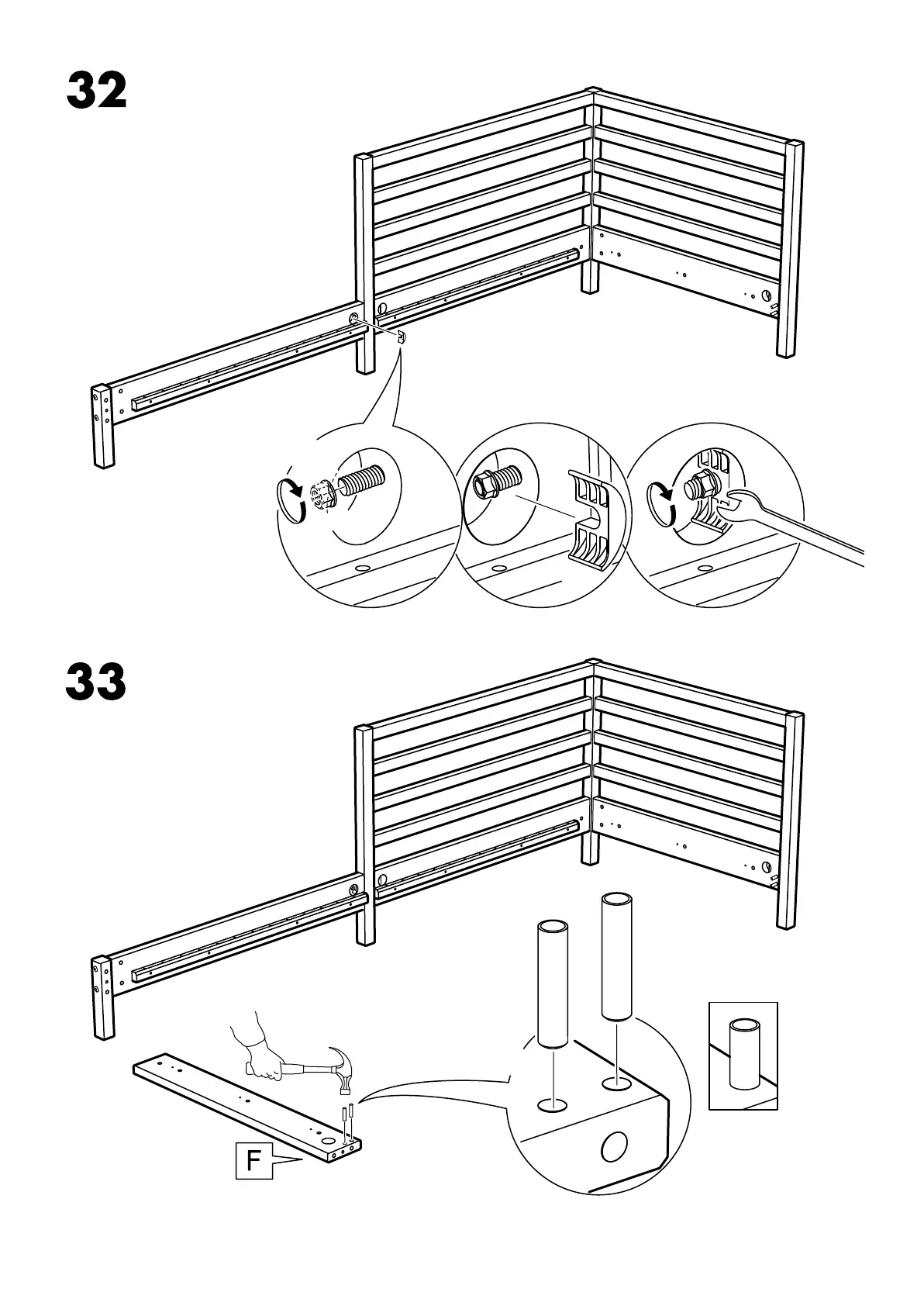 32

33

F