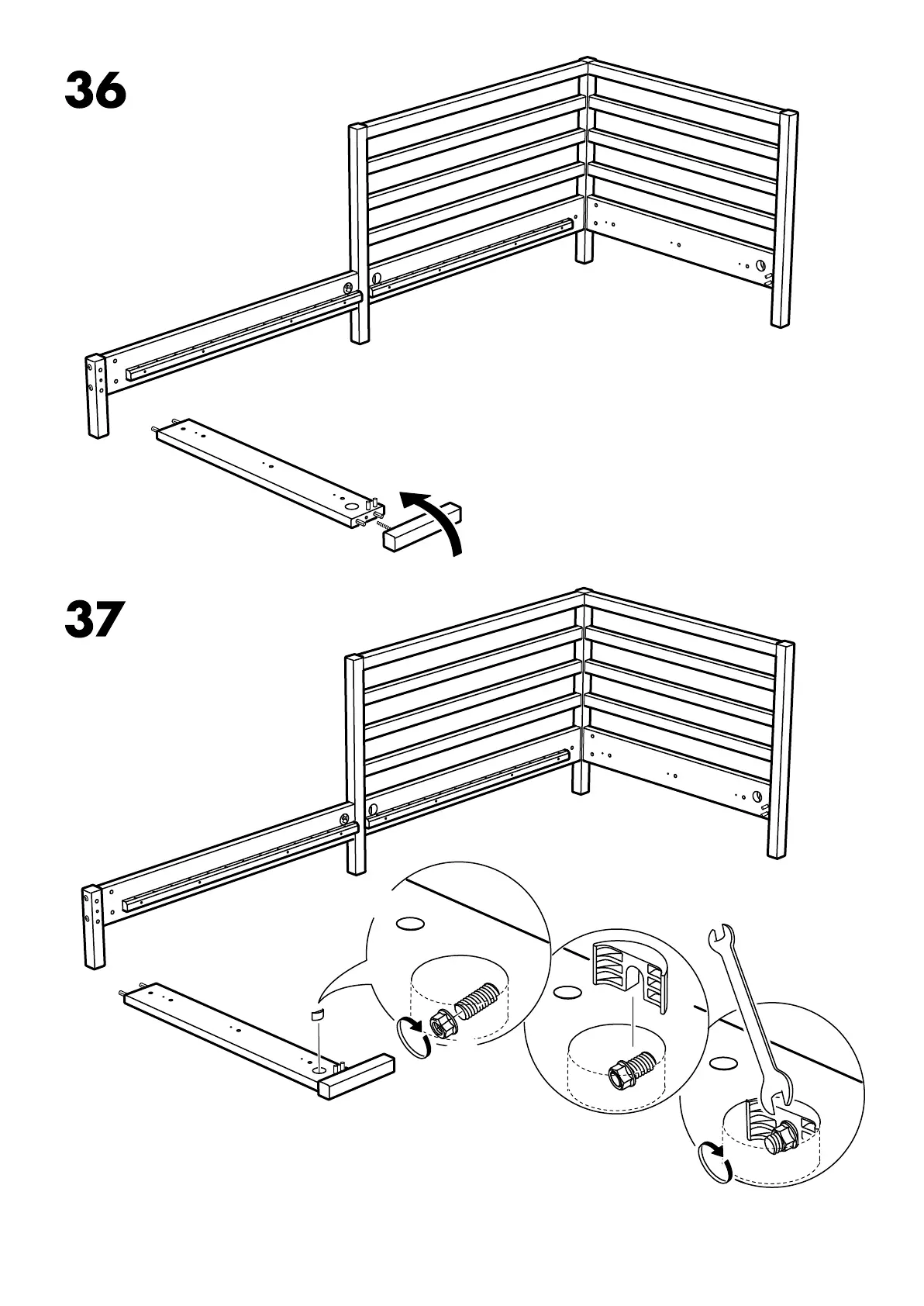 36

37