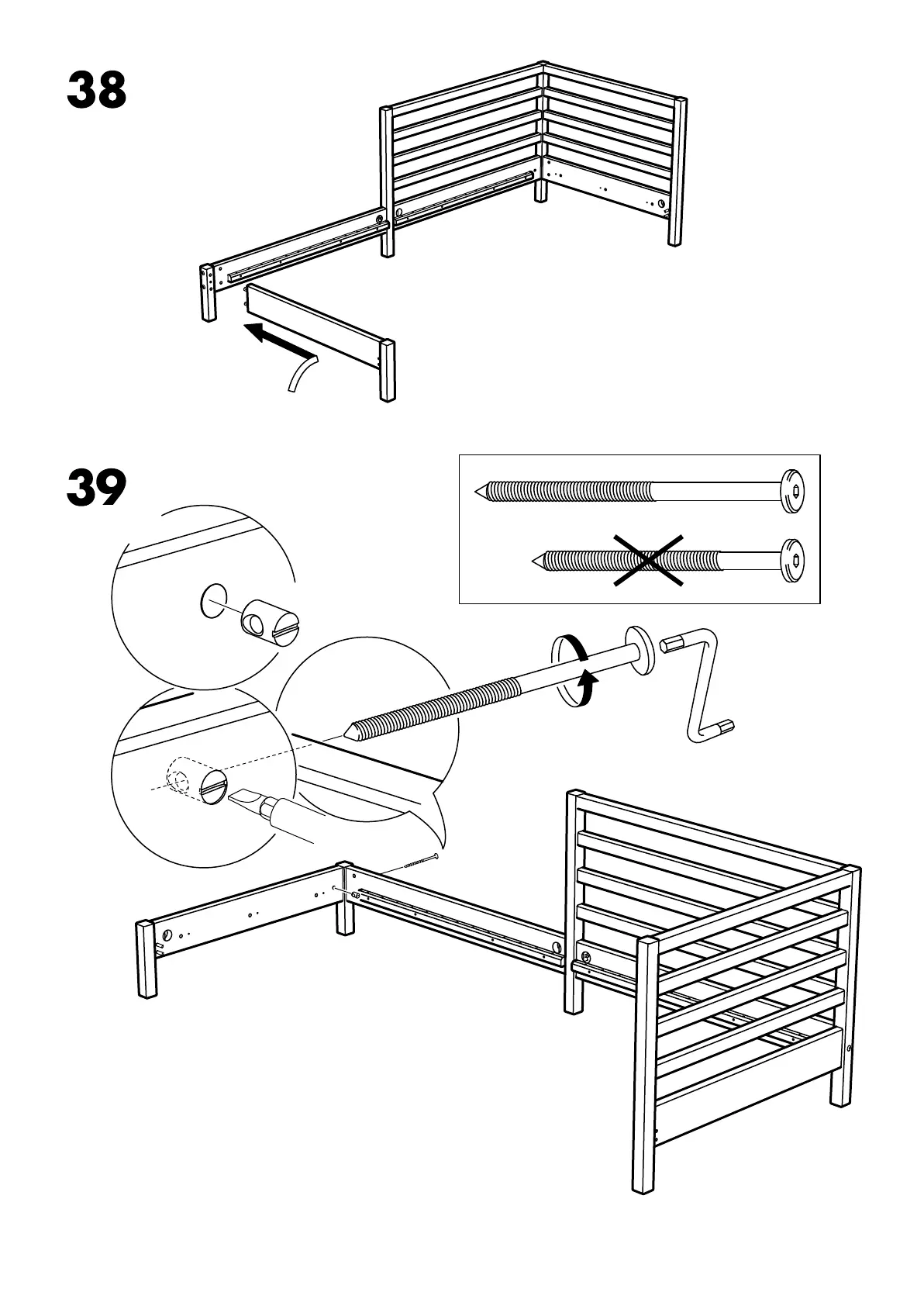 38

39