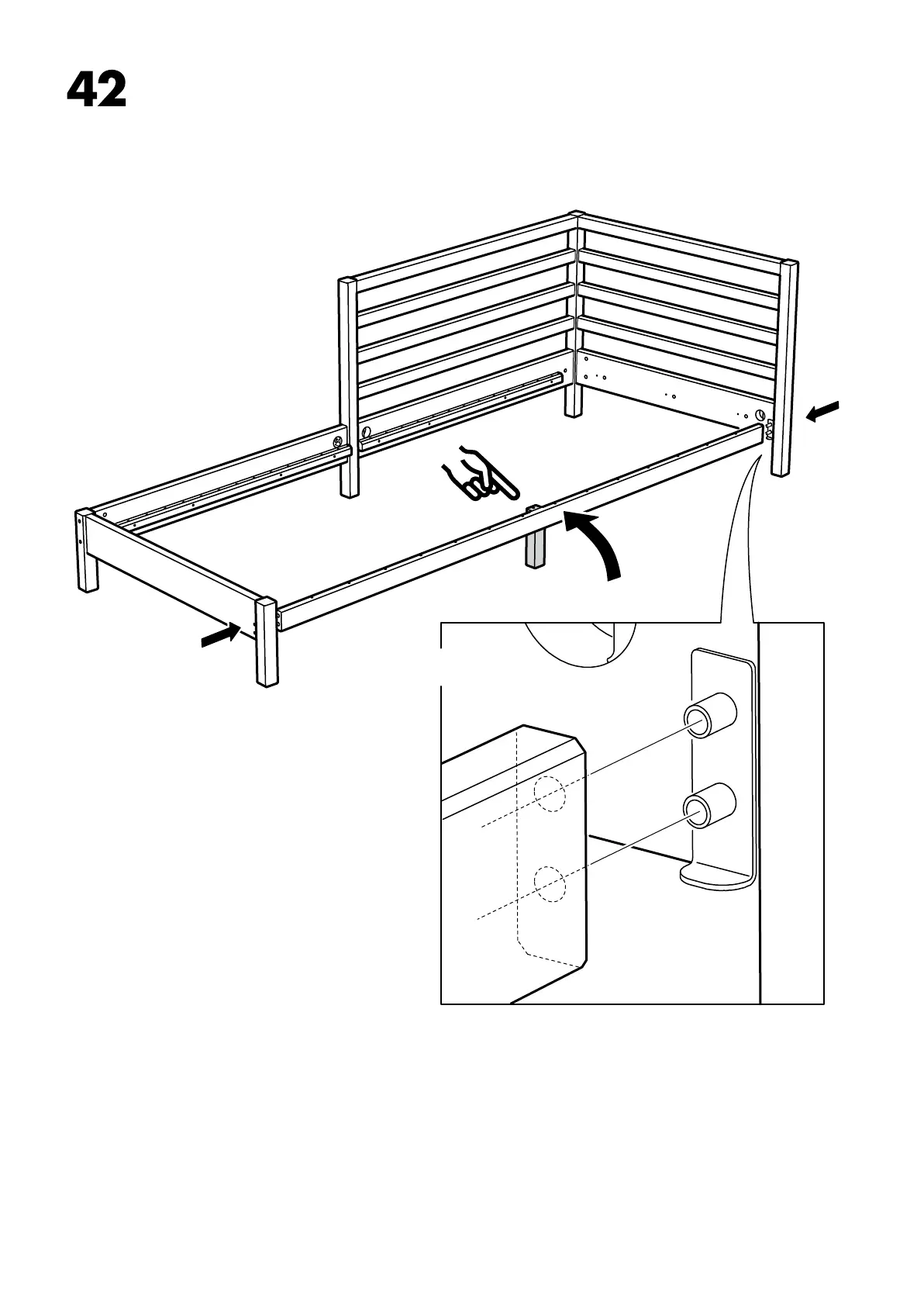 42