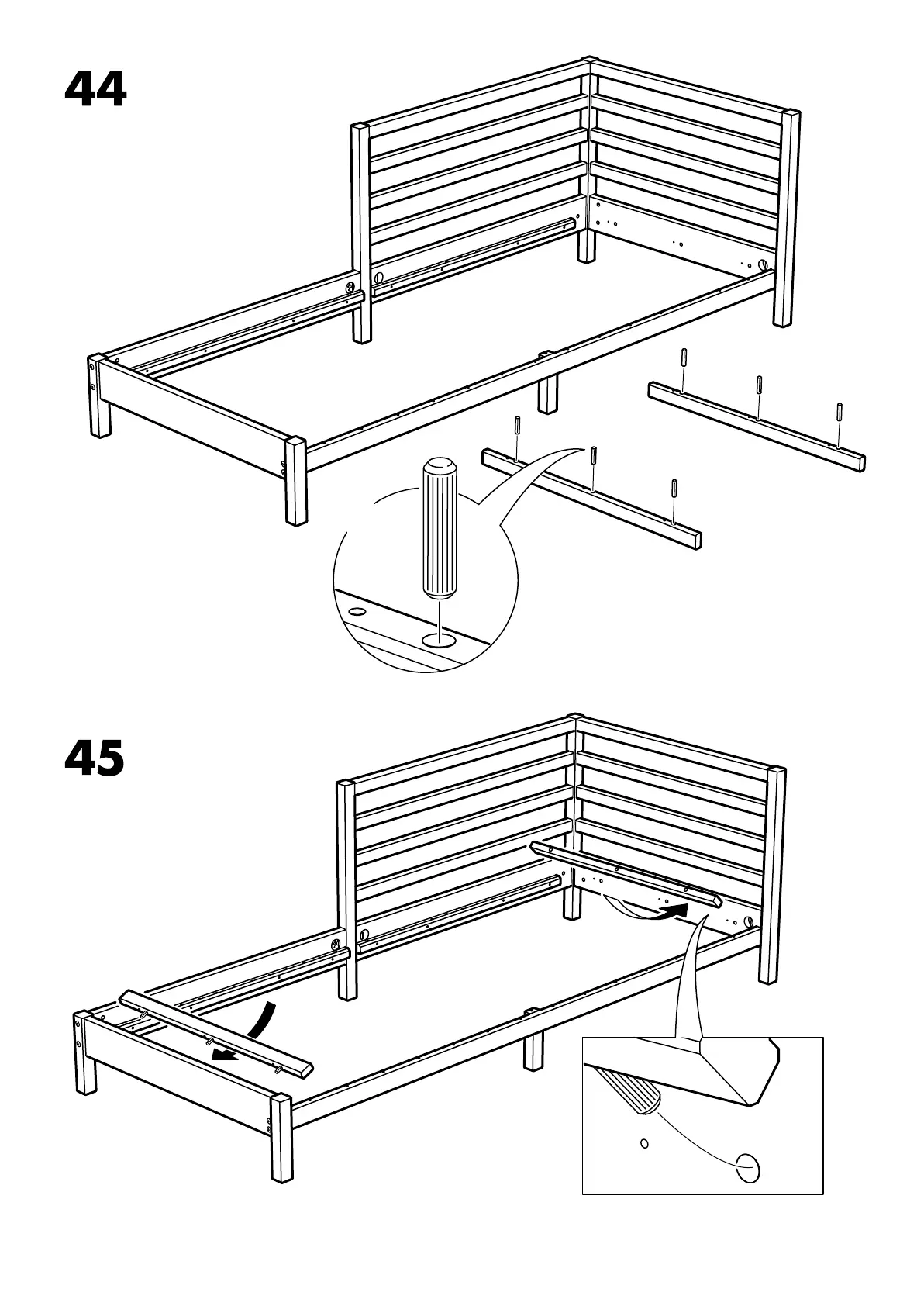 44

45