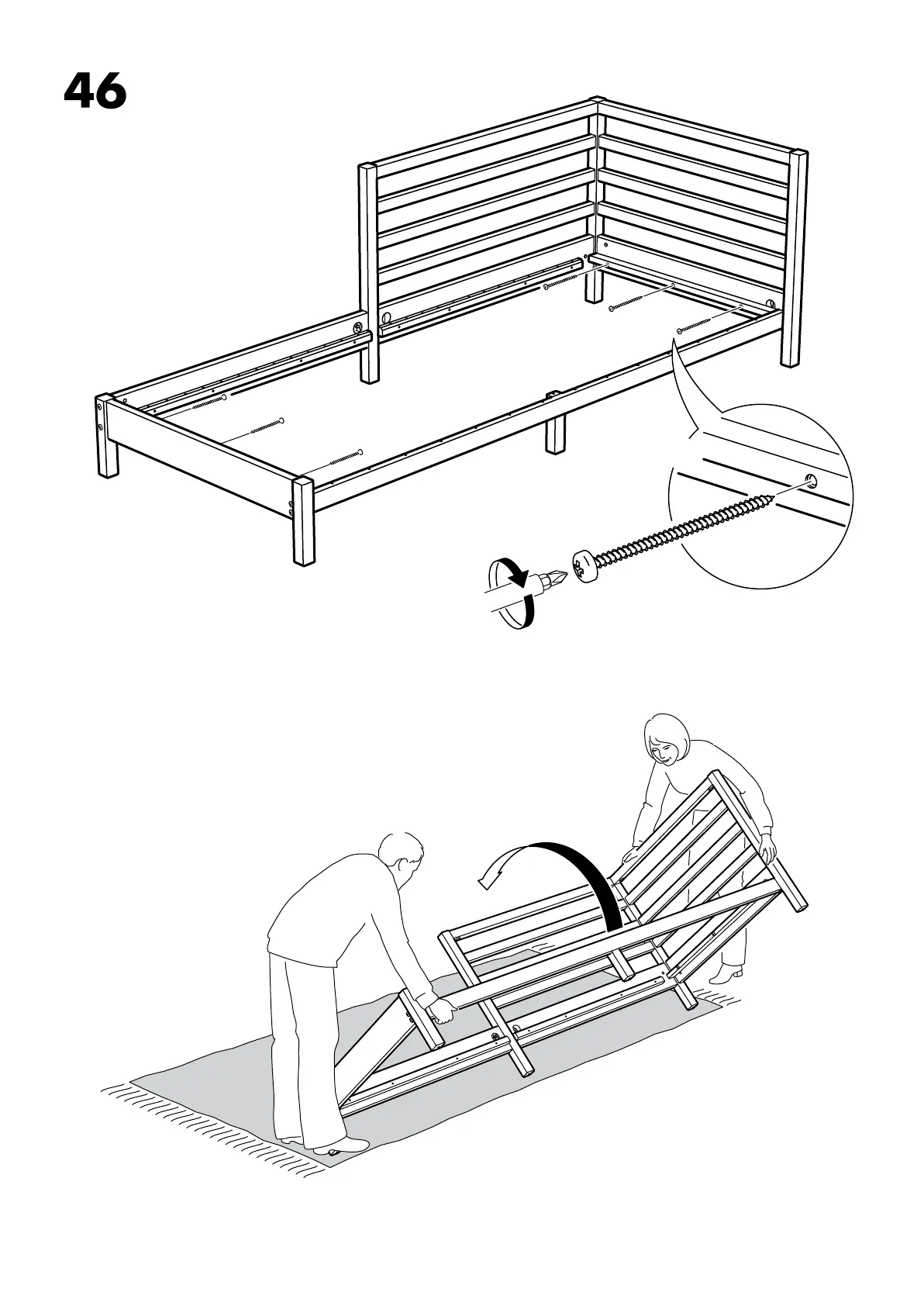 46