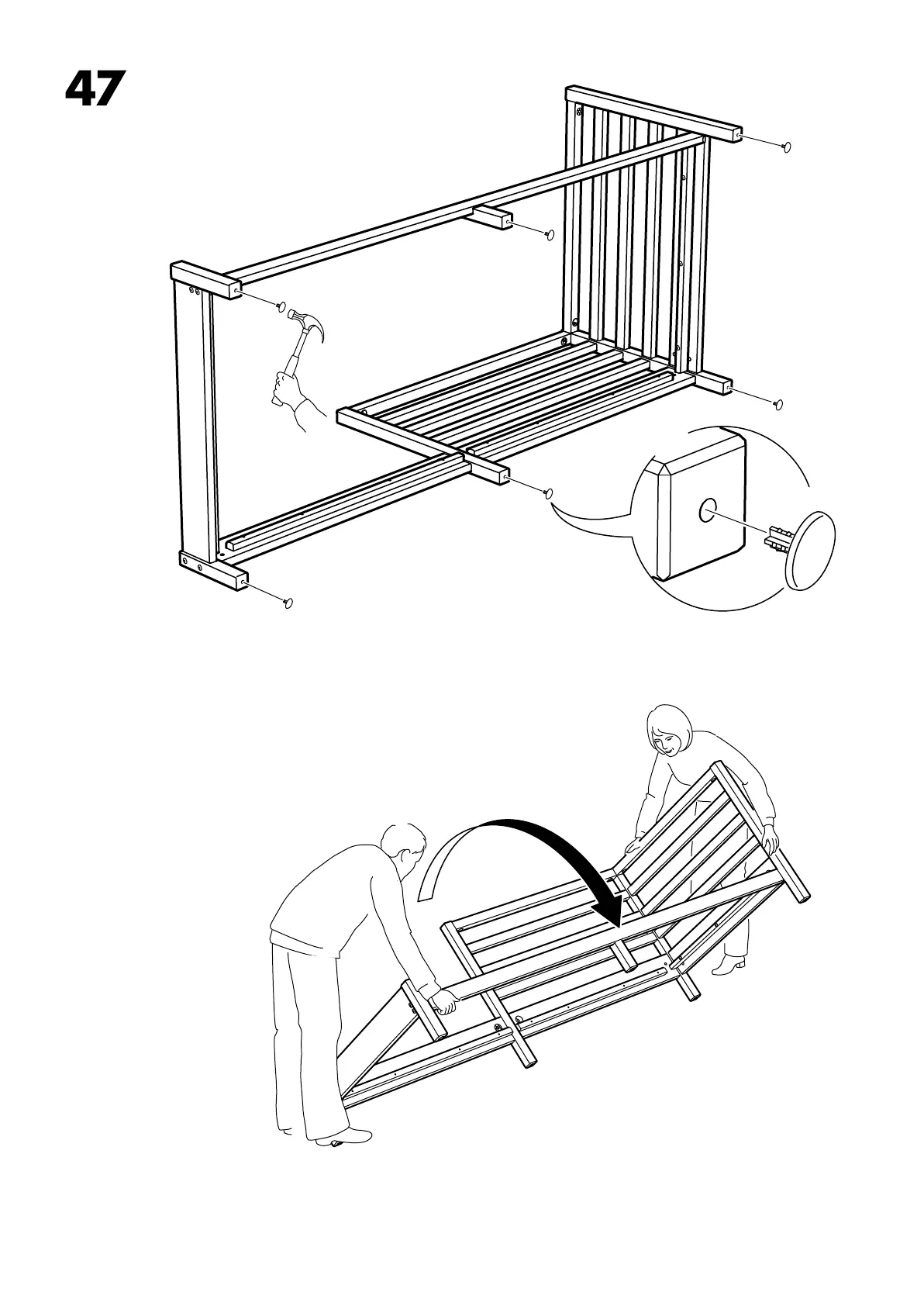 47