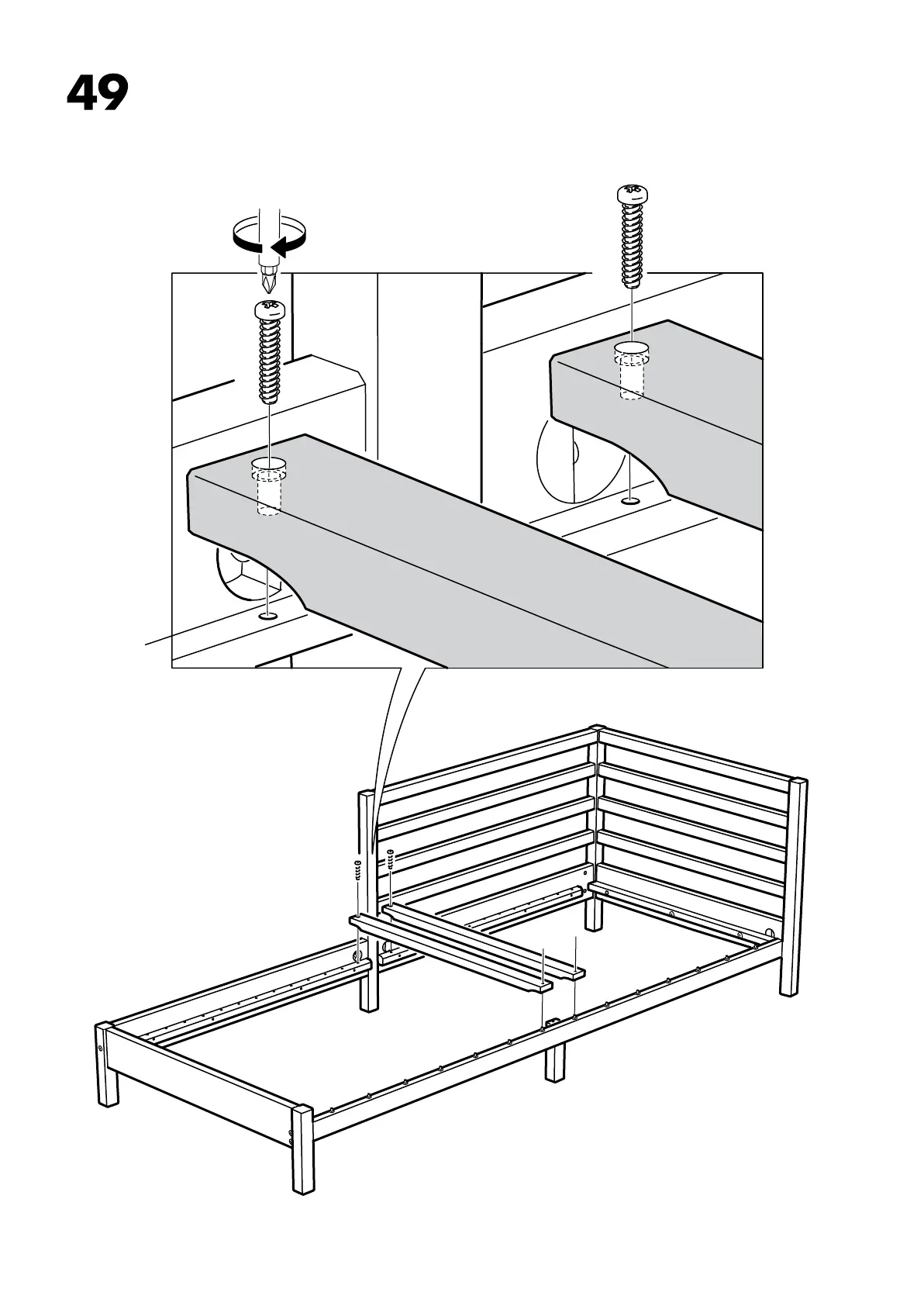 49