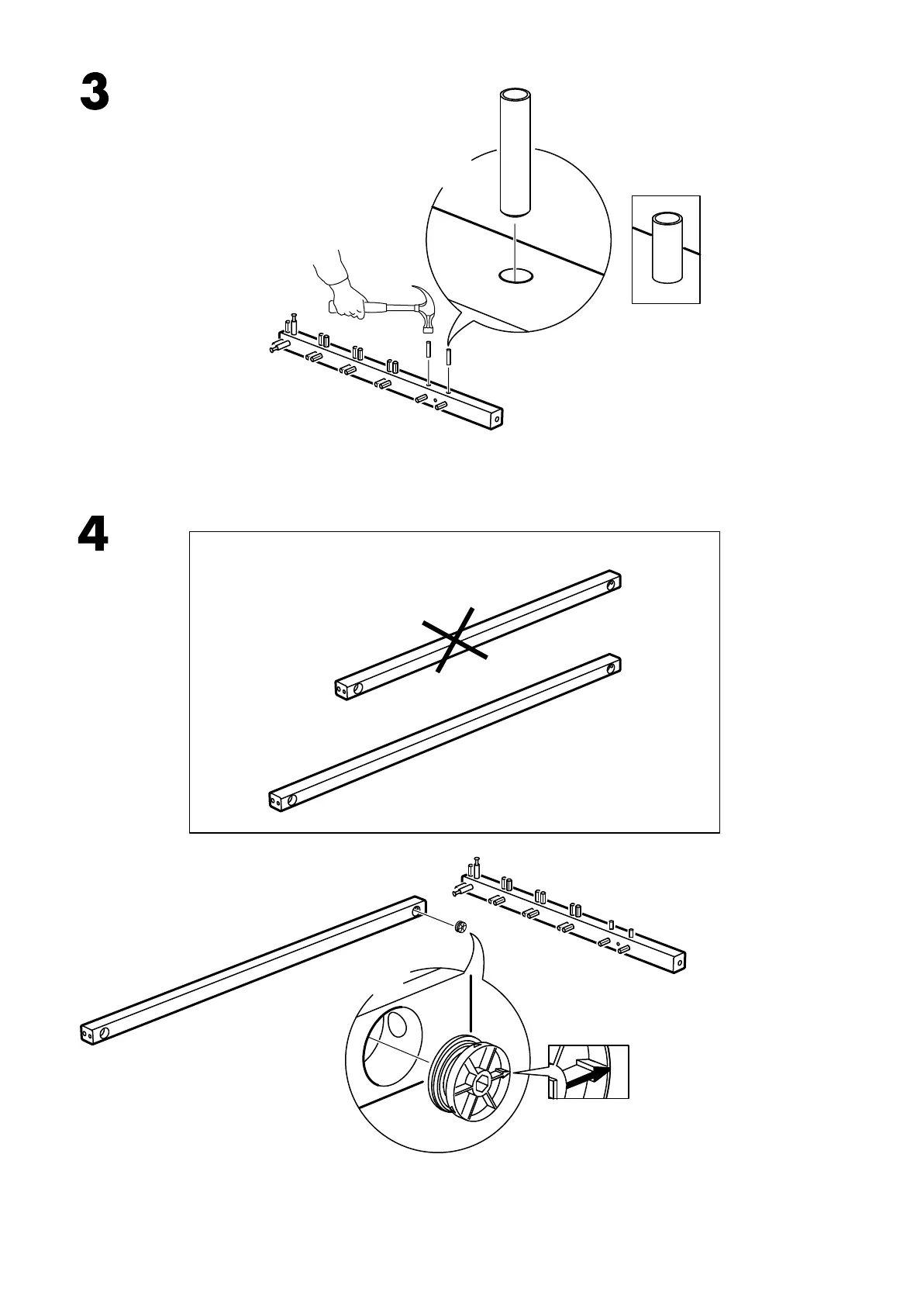 3

4