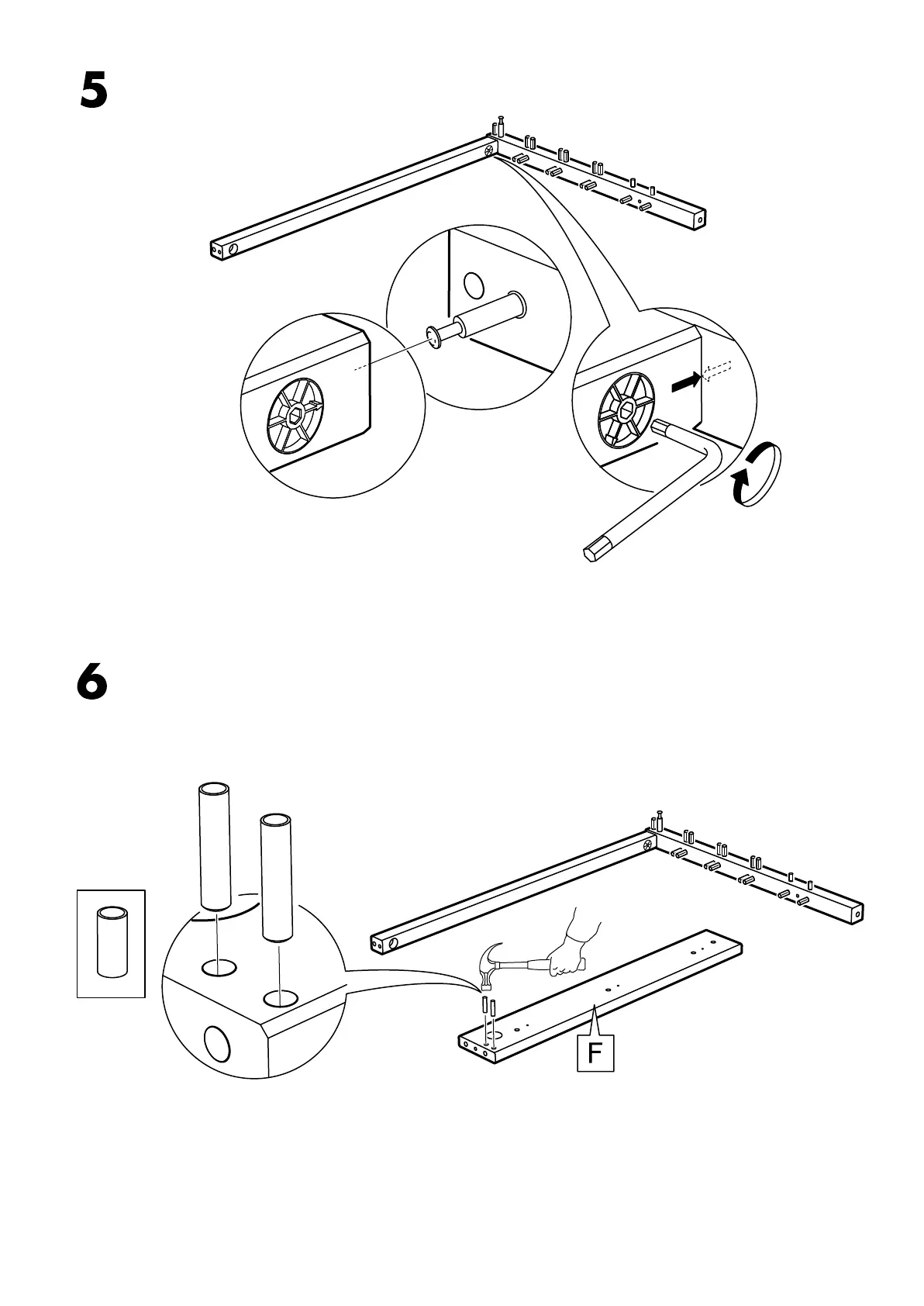 5

6

F