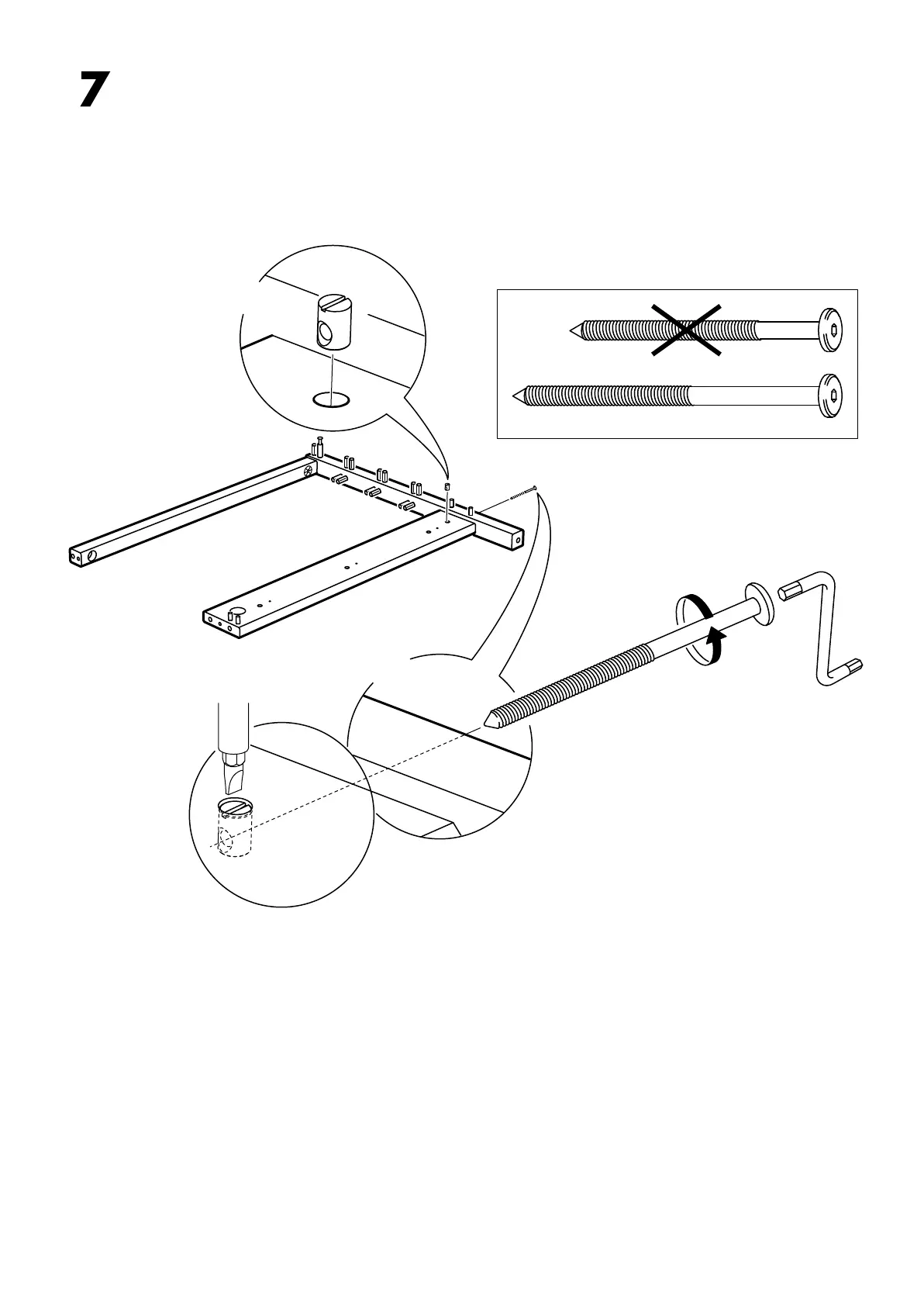 7