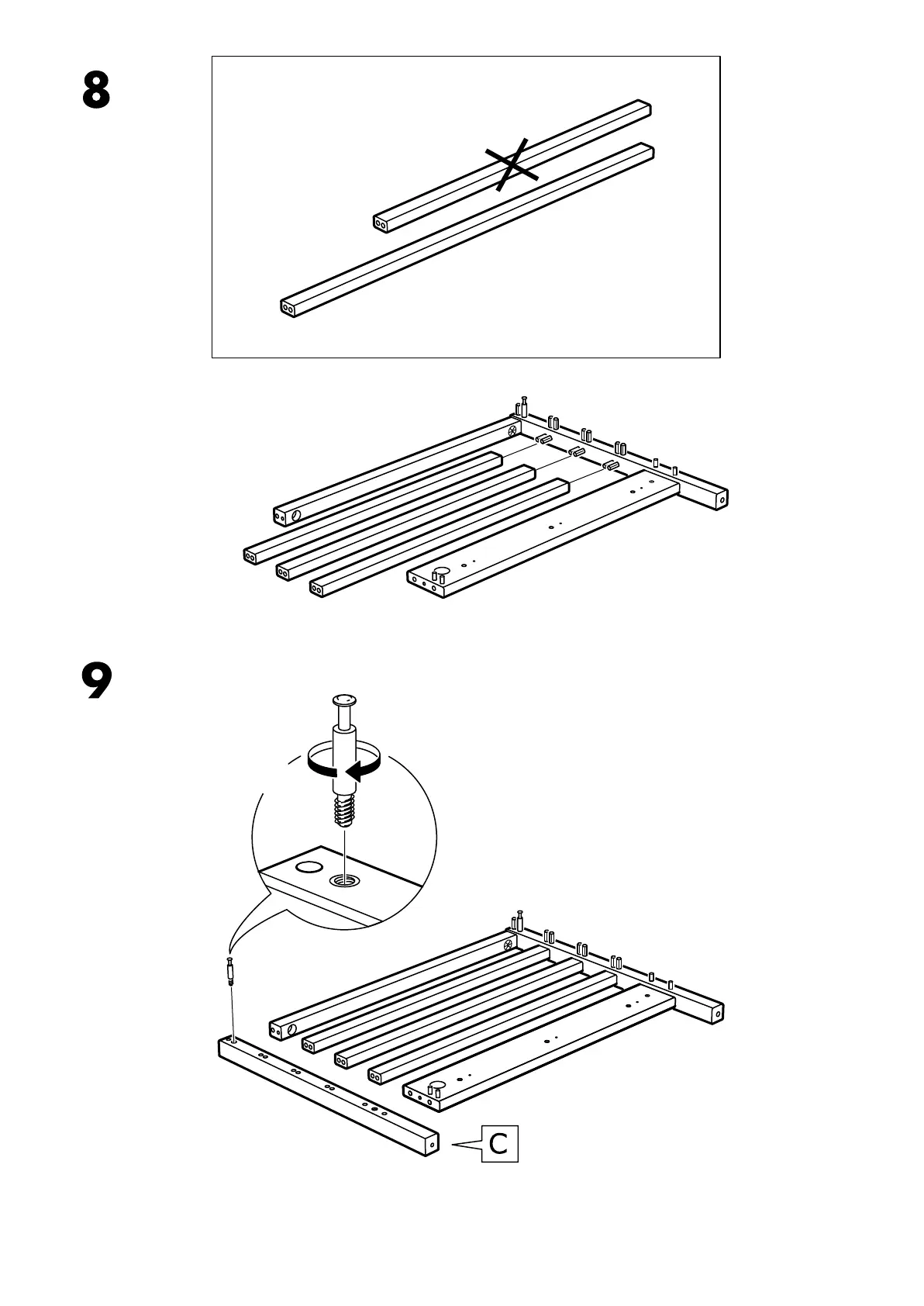 8

9

C