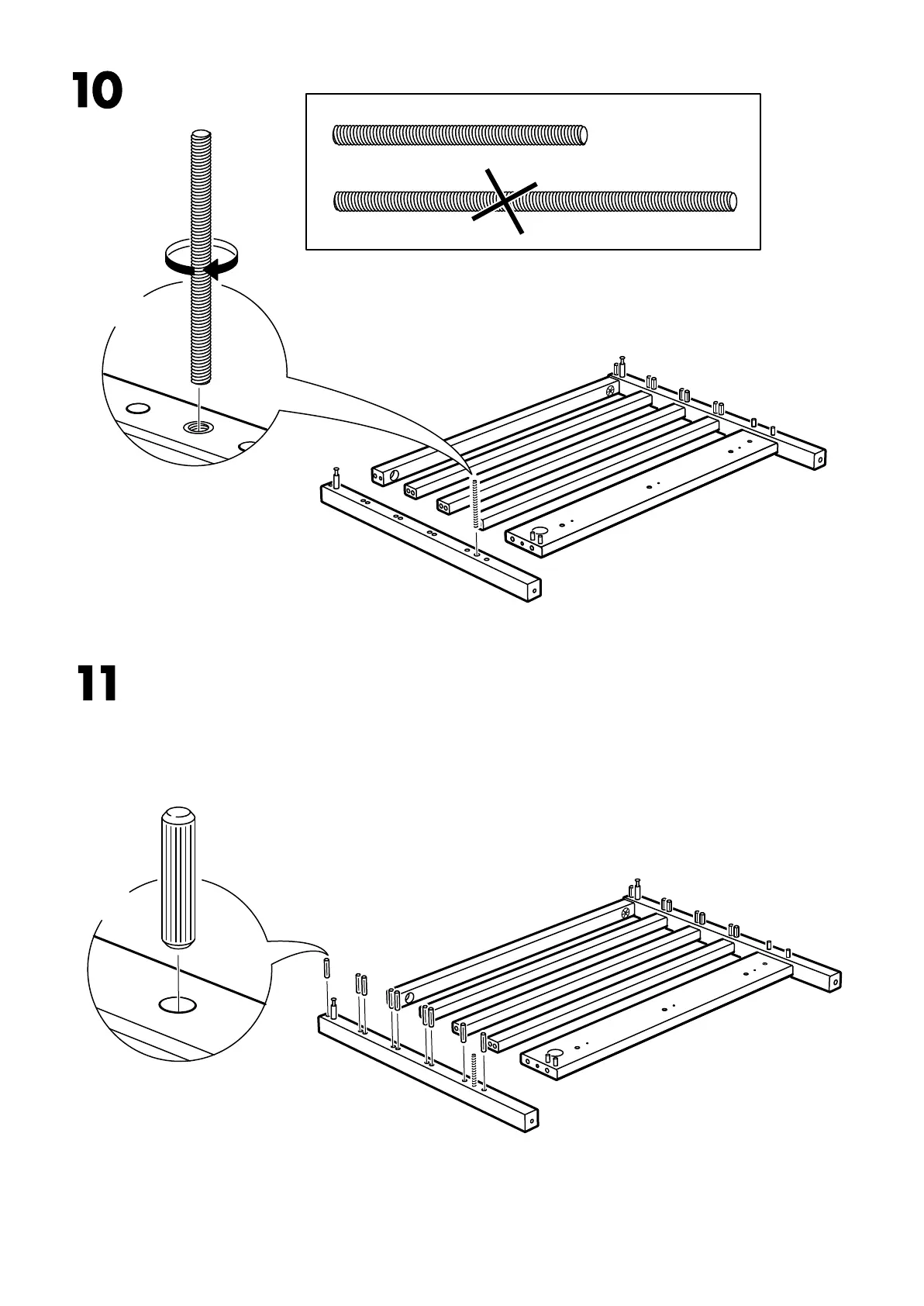 10

11