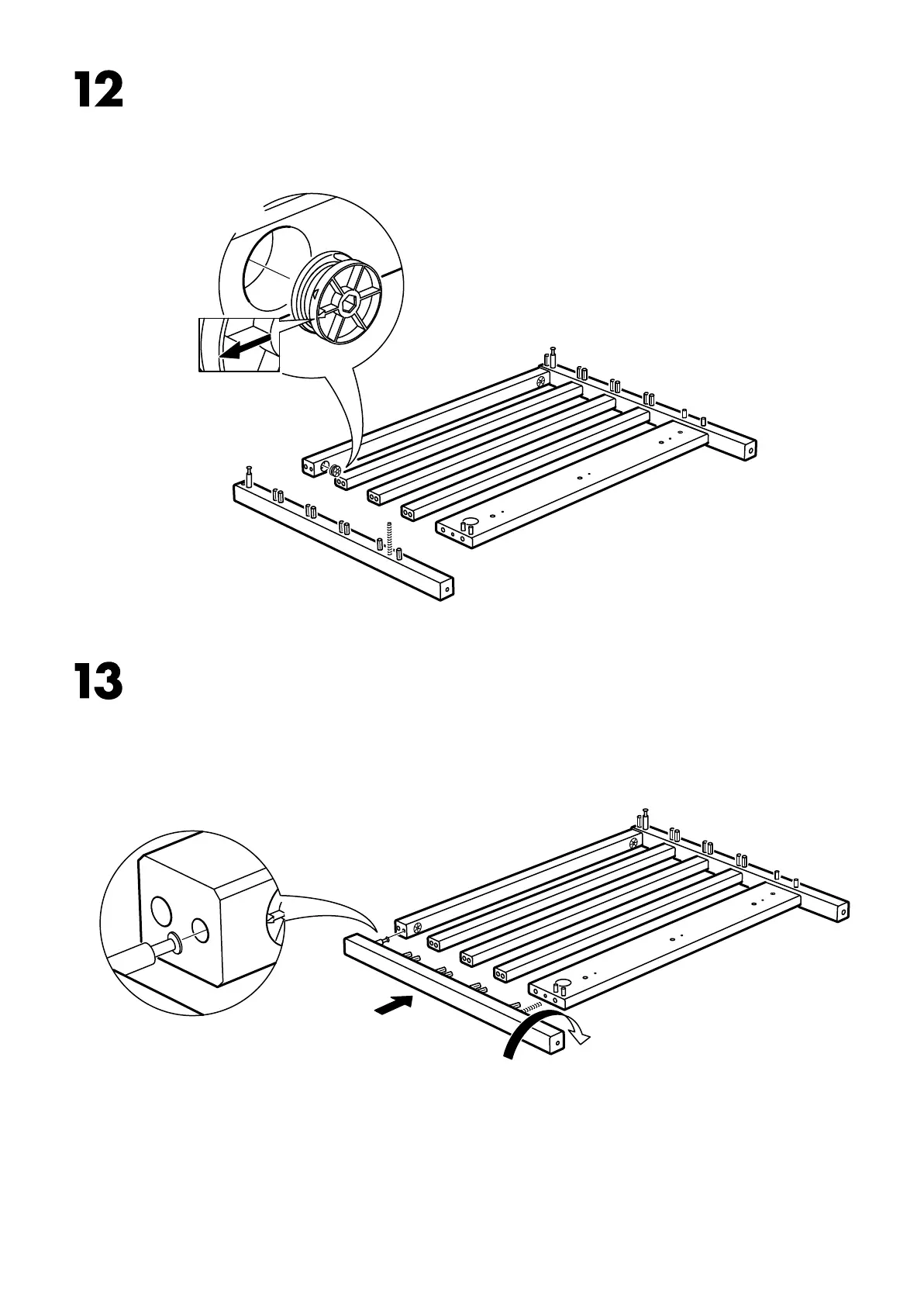 12

13