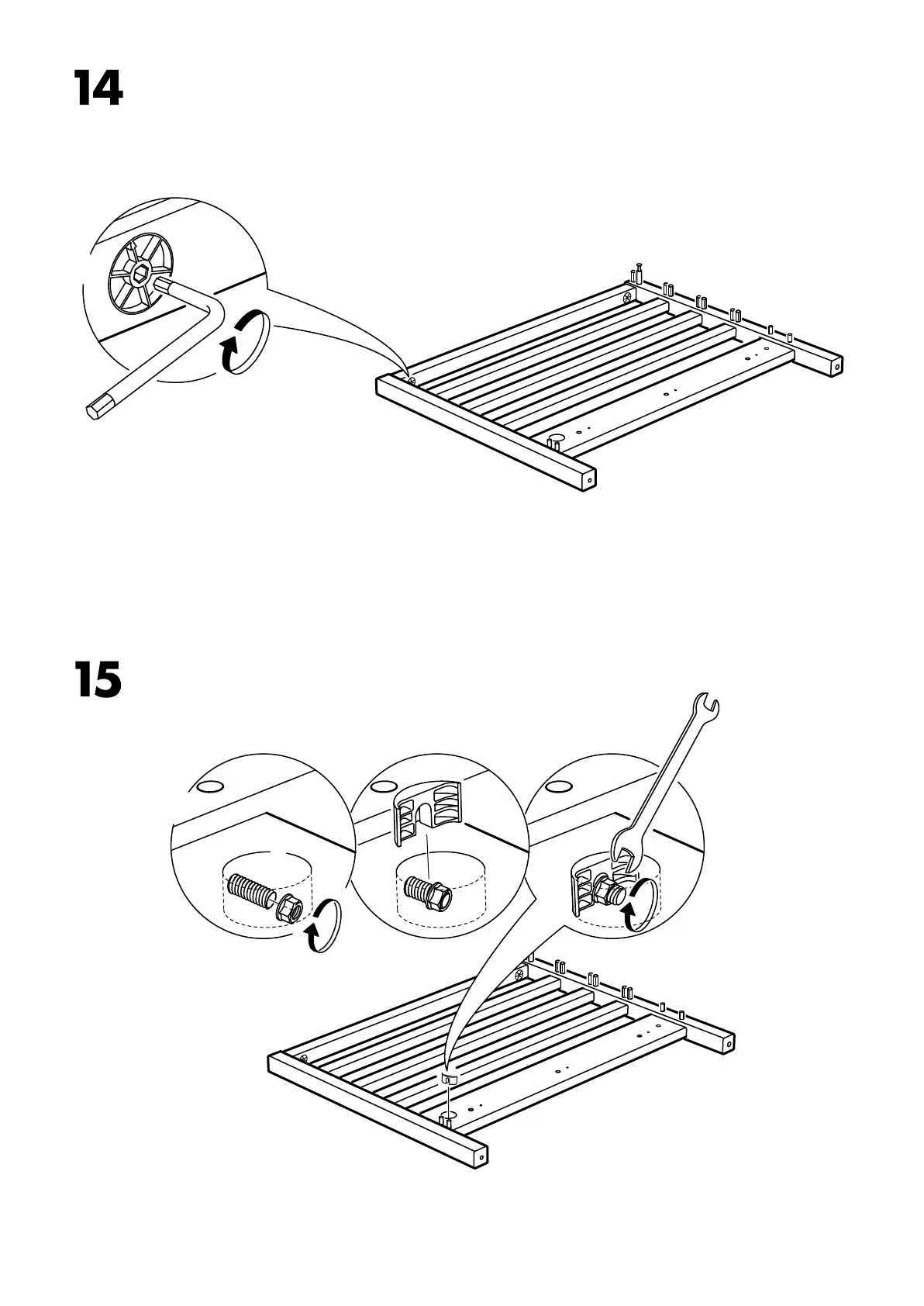 14

15