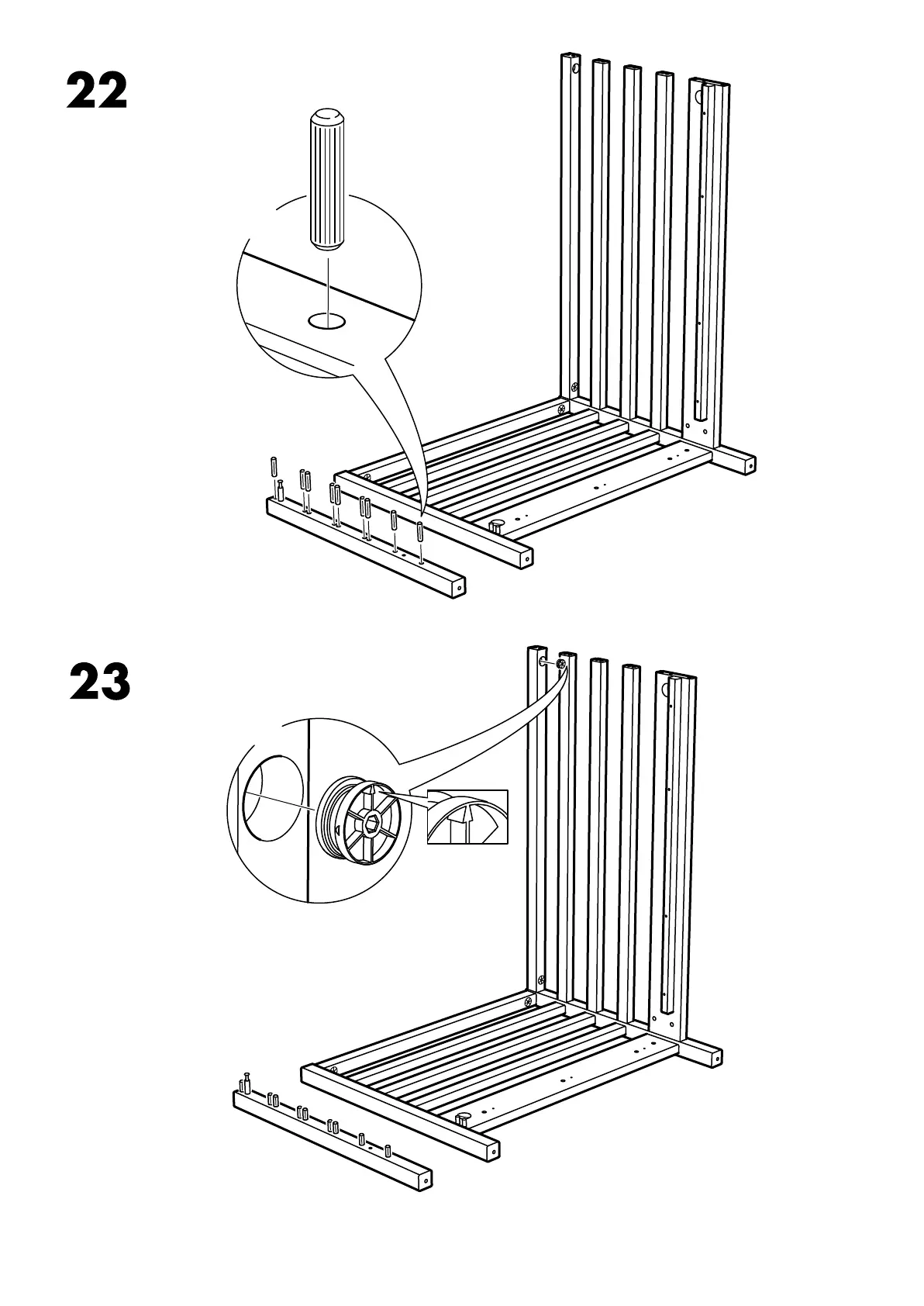 22

23