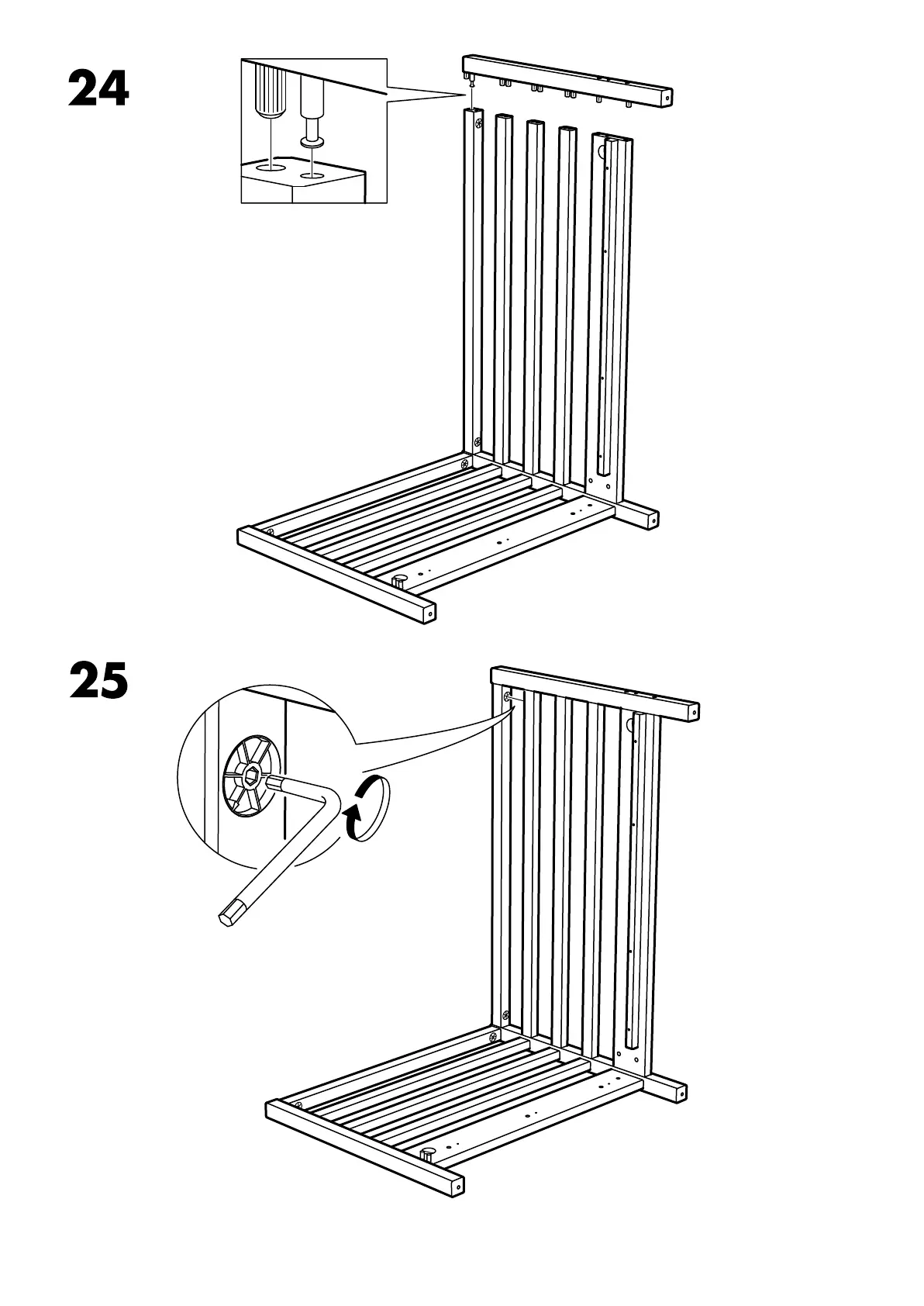 24

25