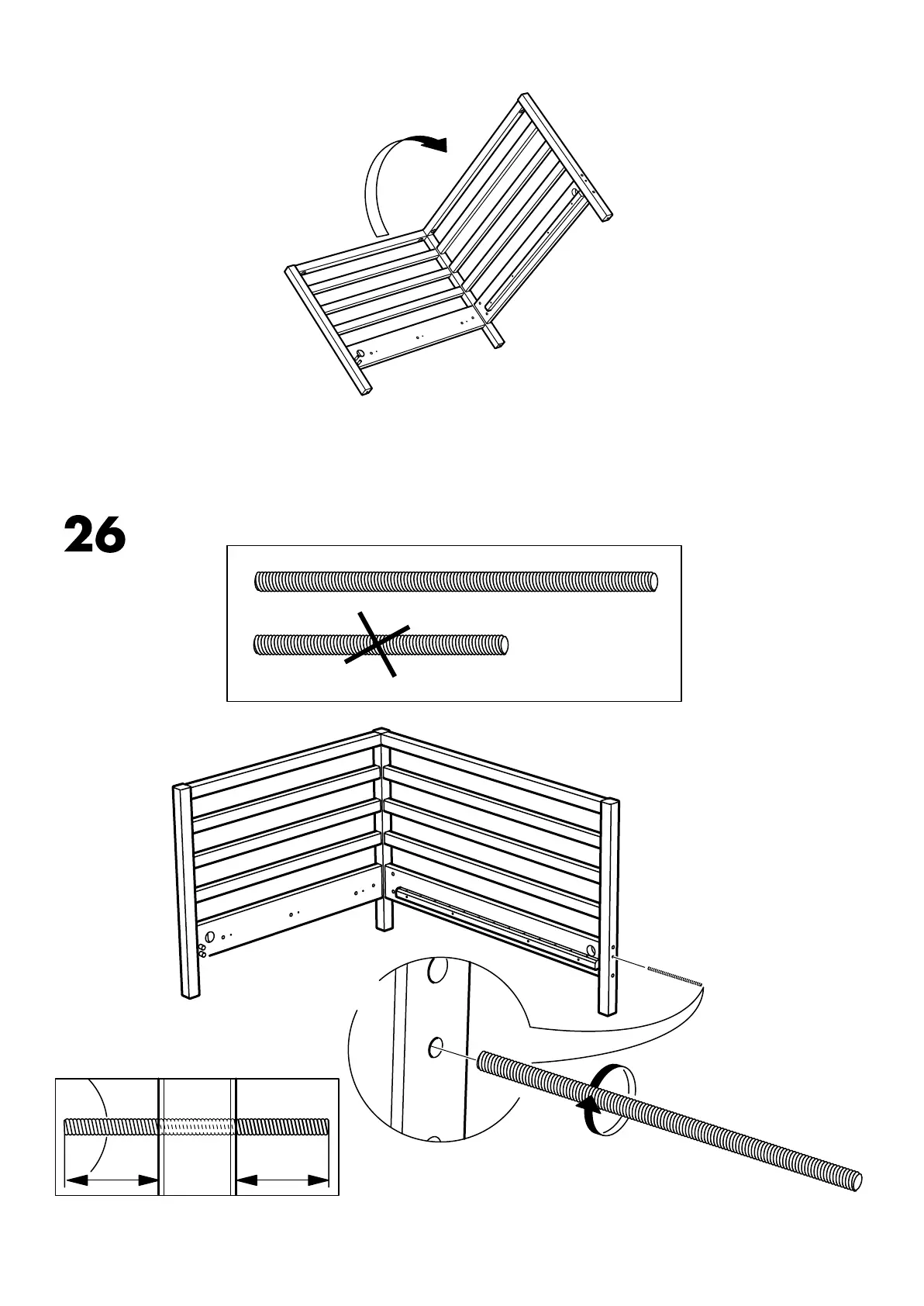 26