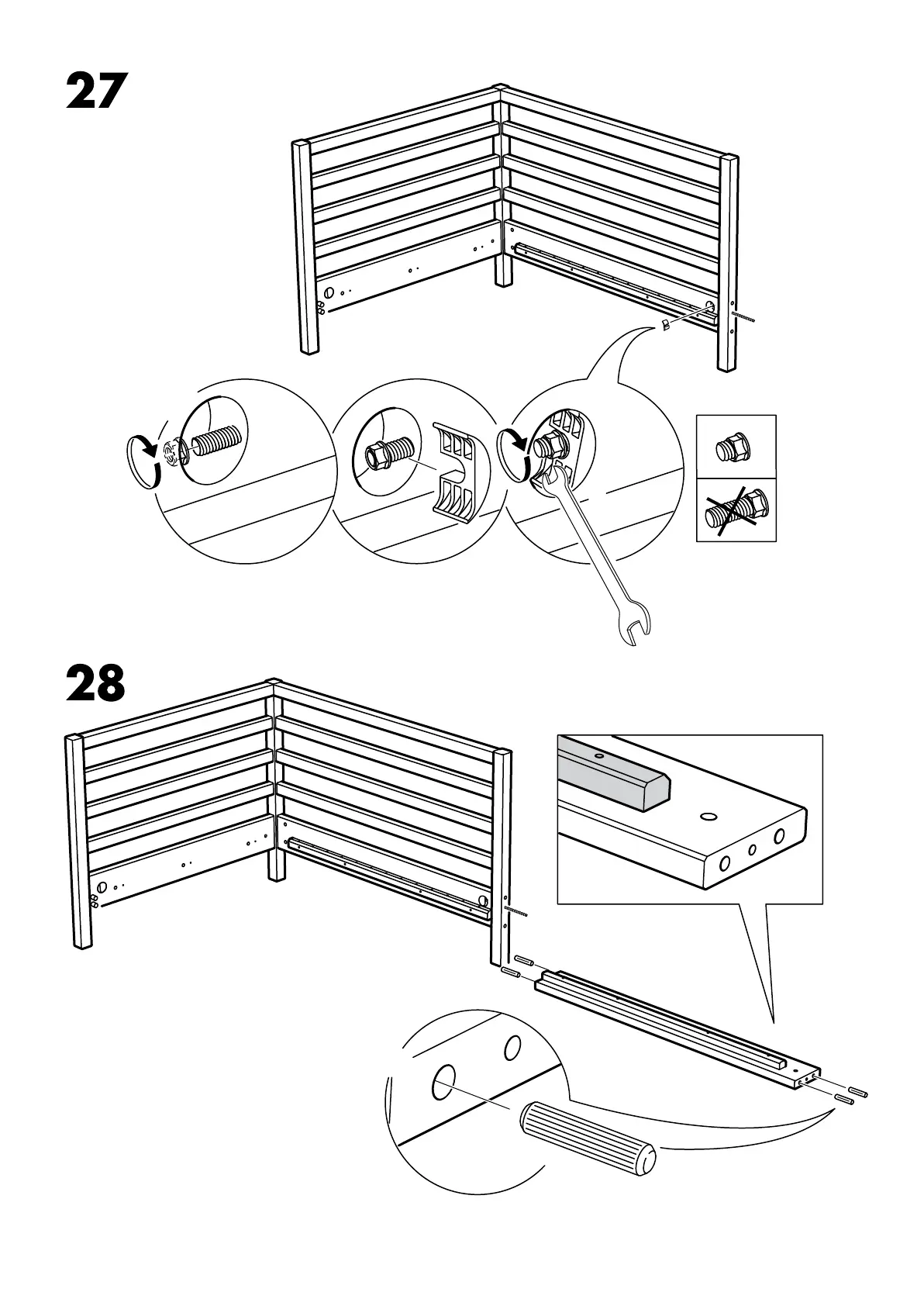 27

28