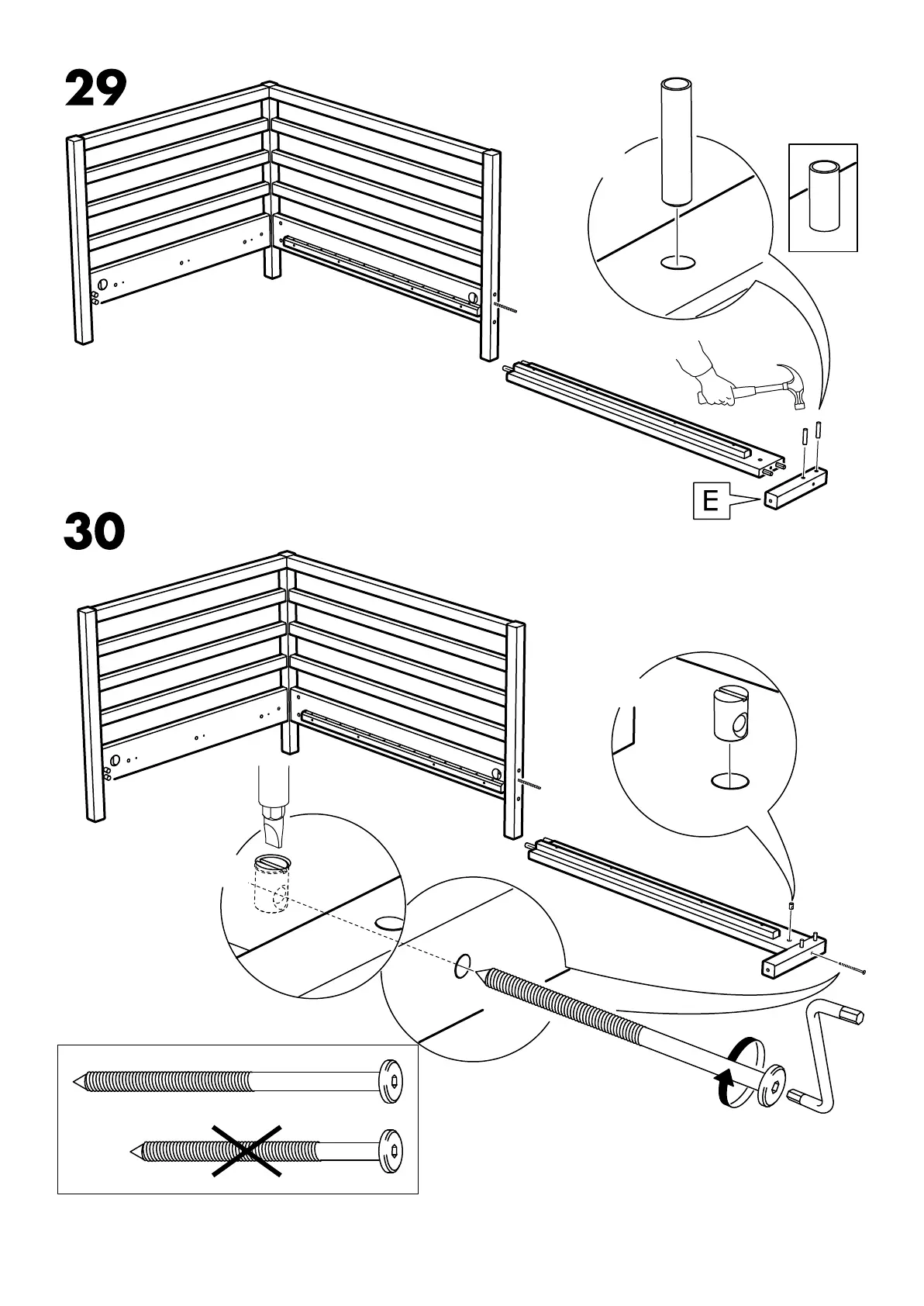 29

E

30