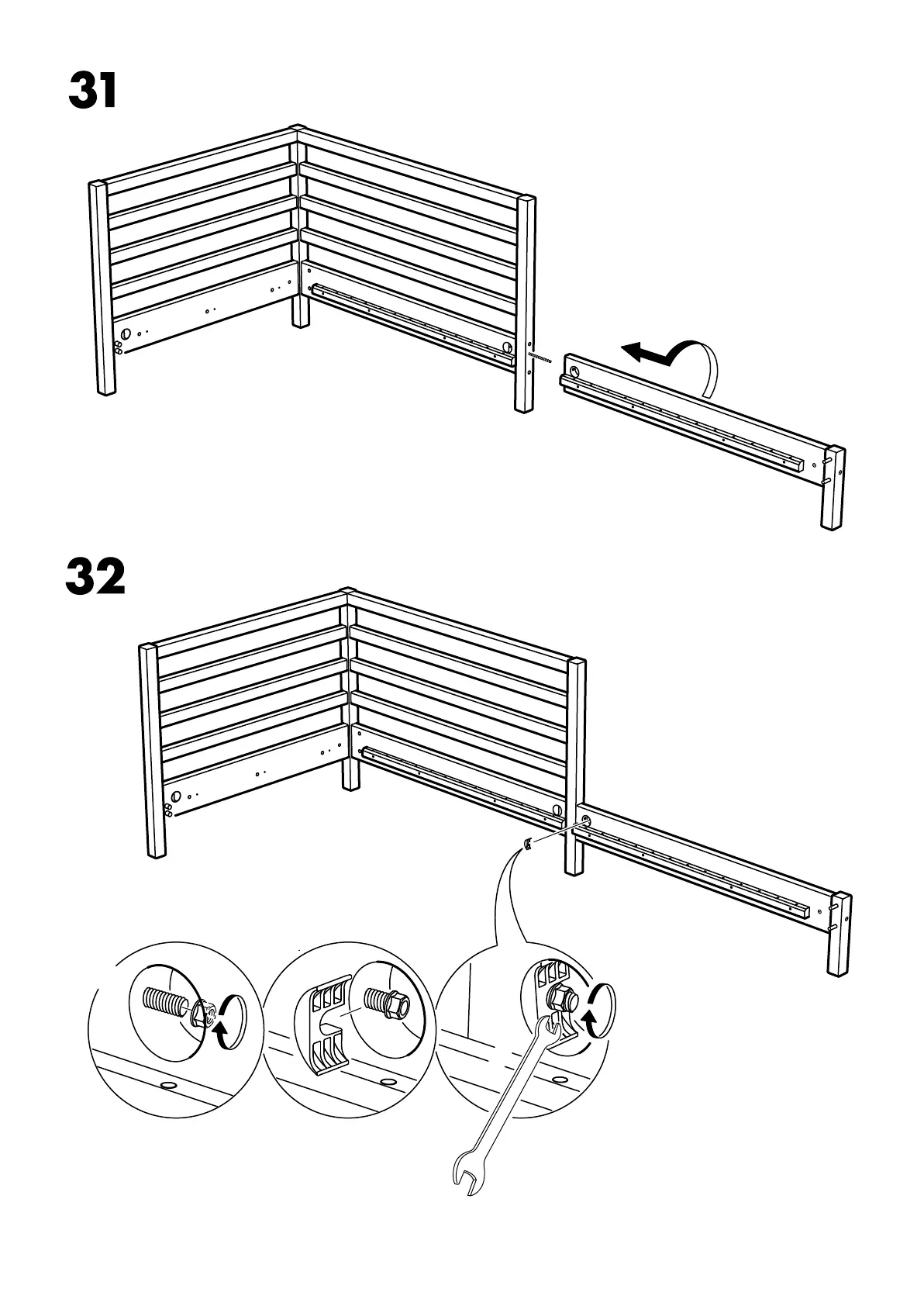 31

32