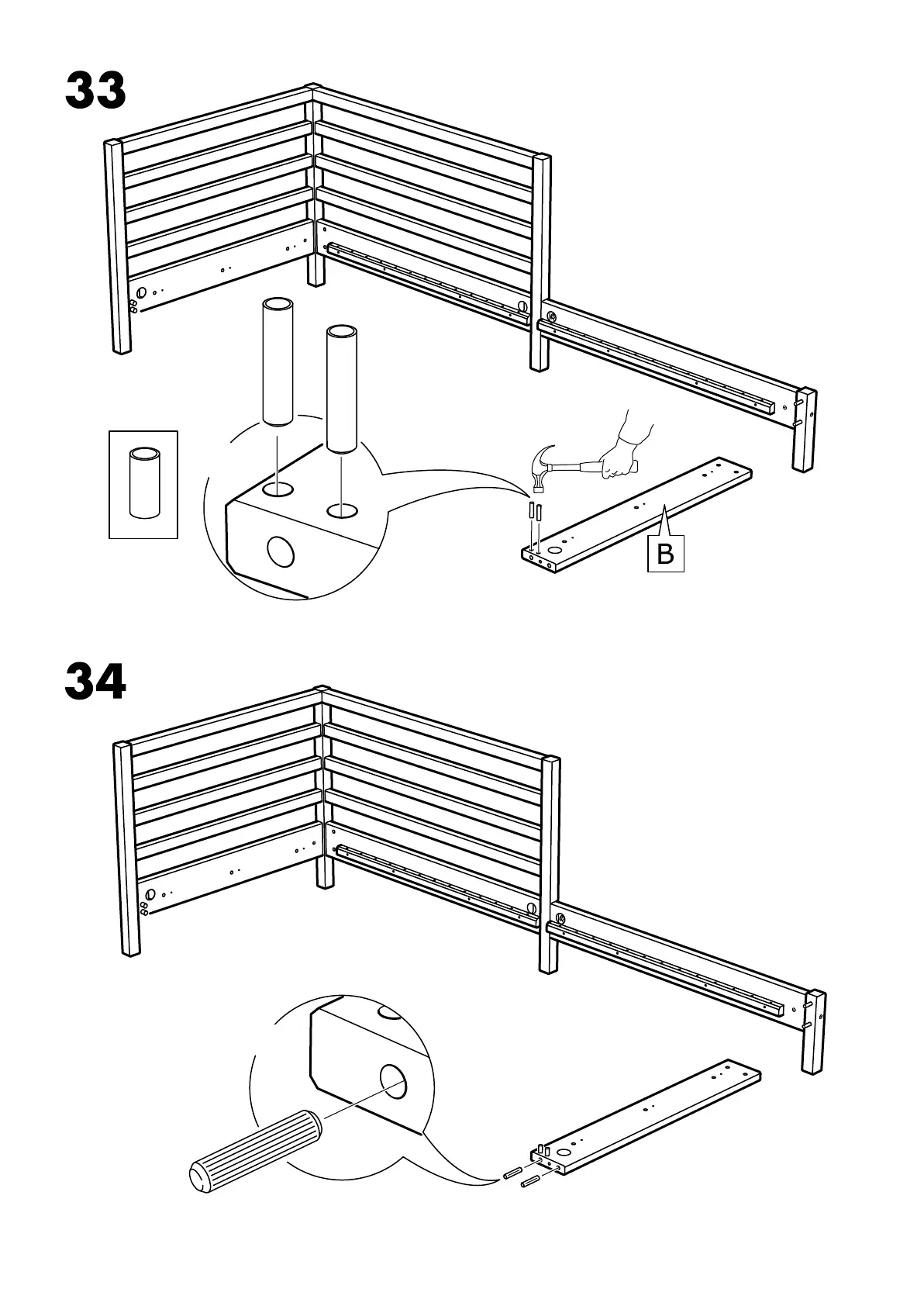 33

B

34