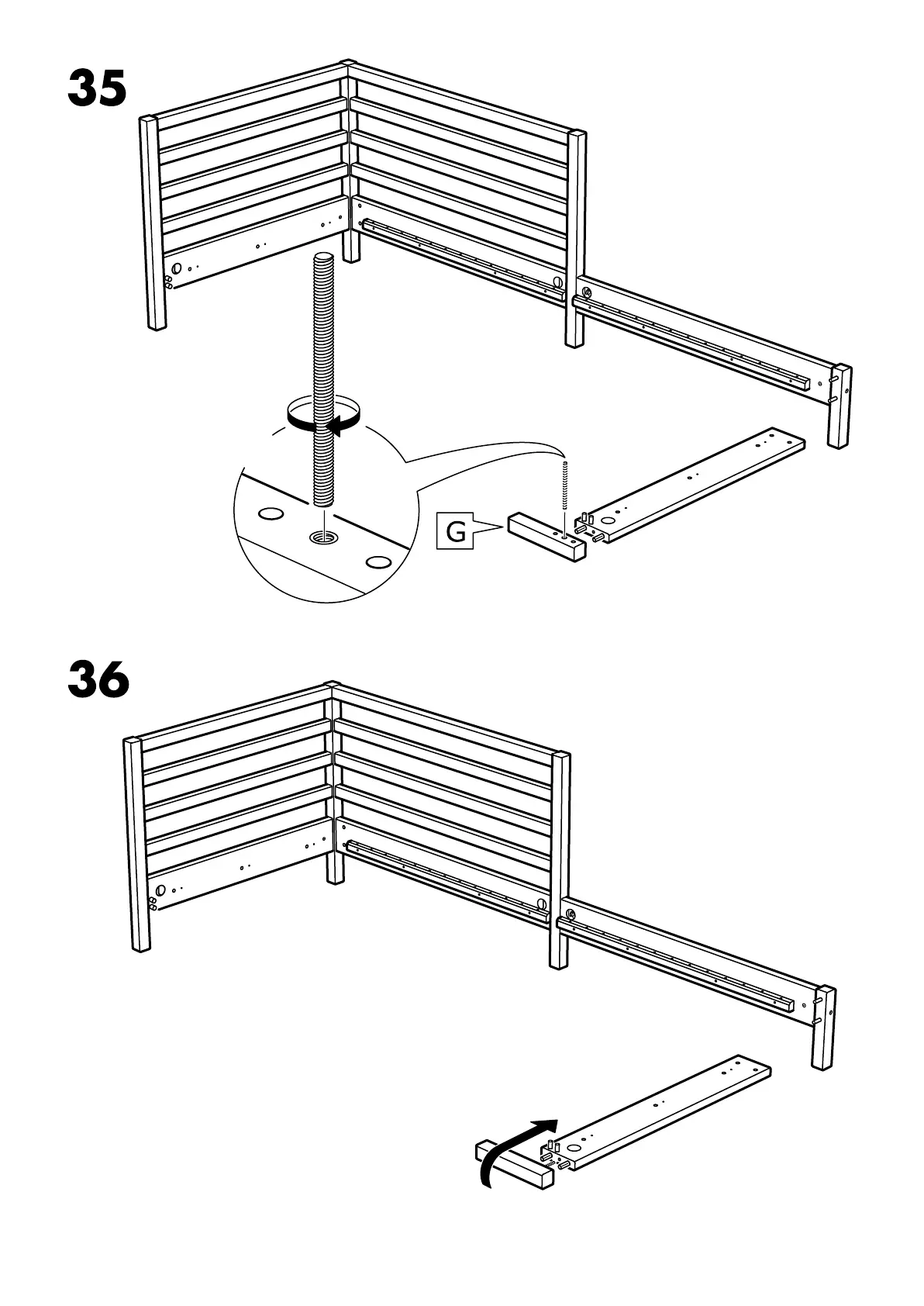 35

G

36