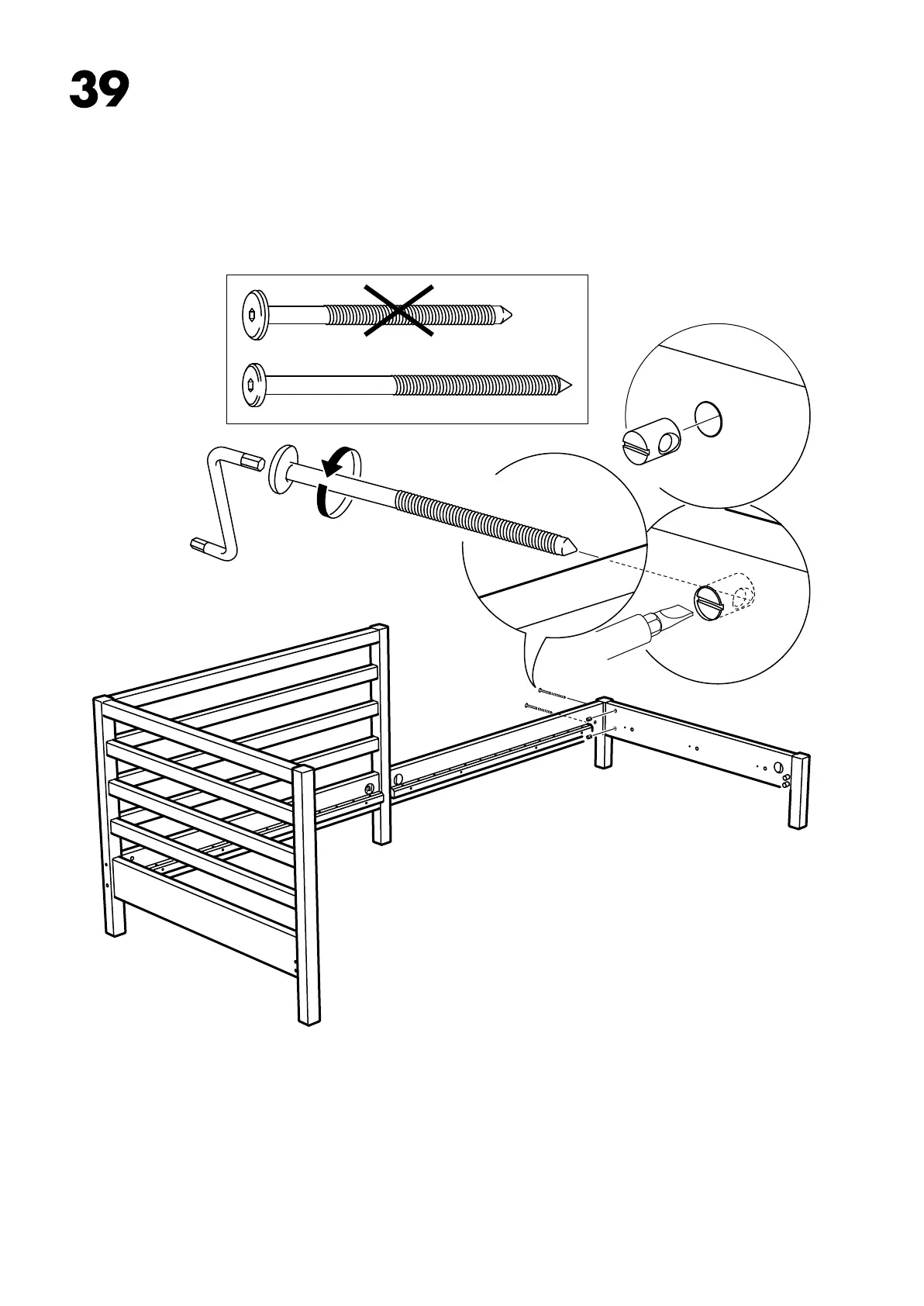 39