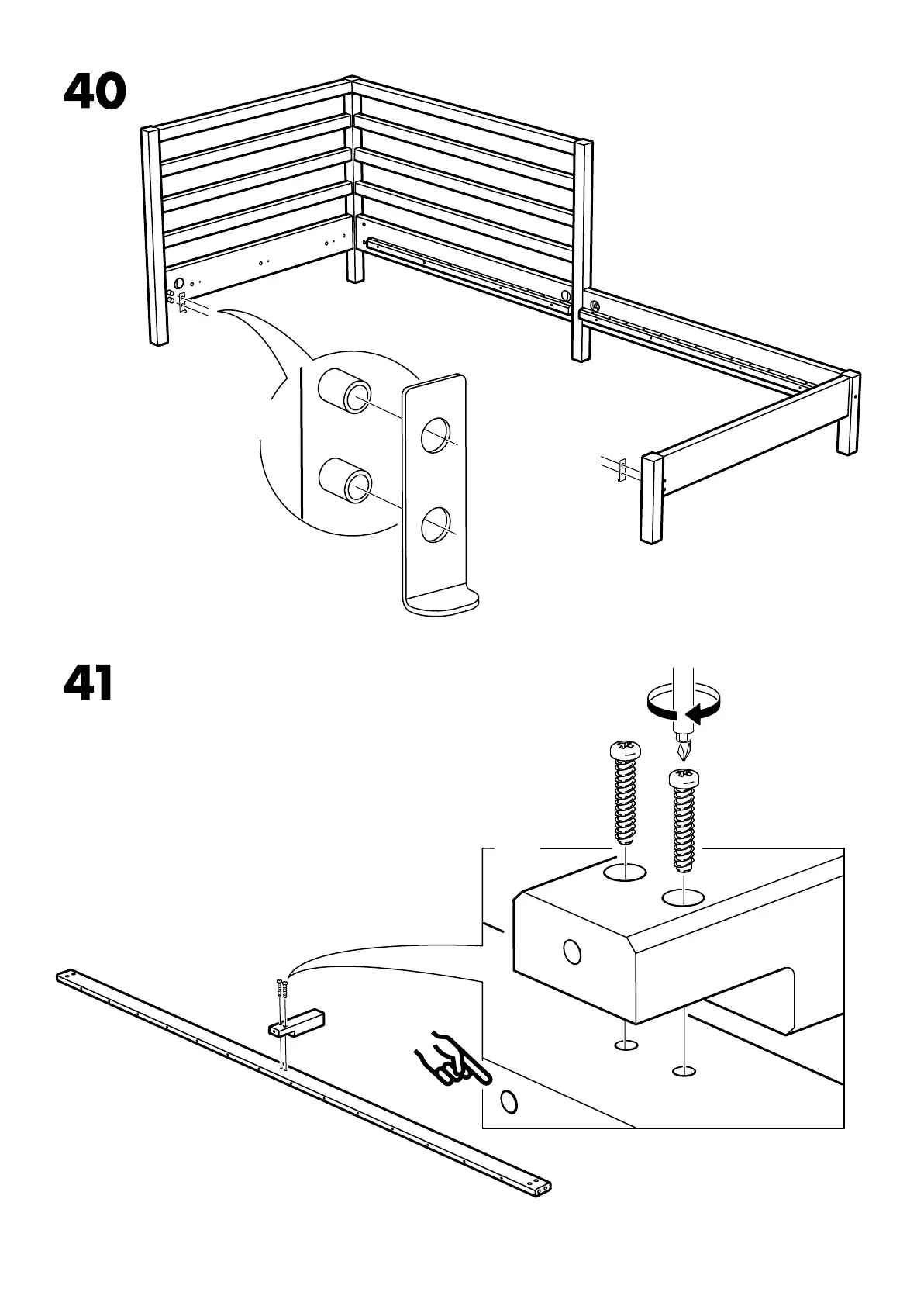 40

41