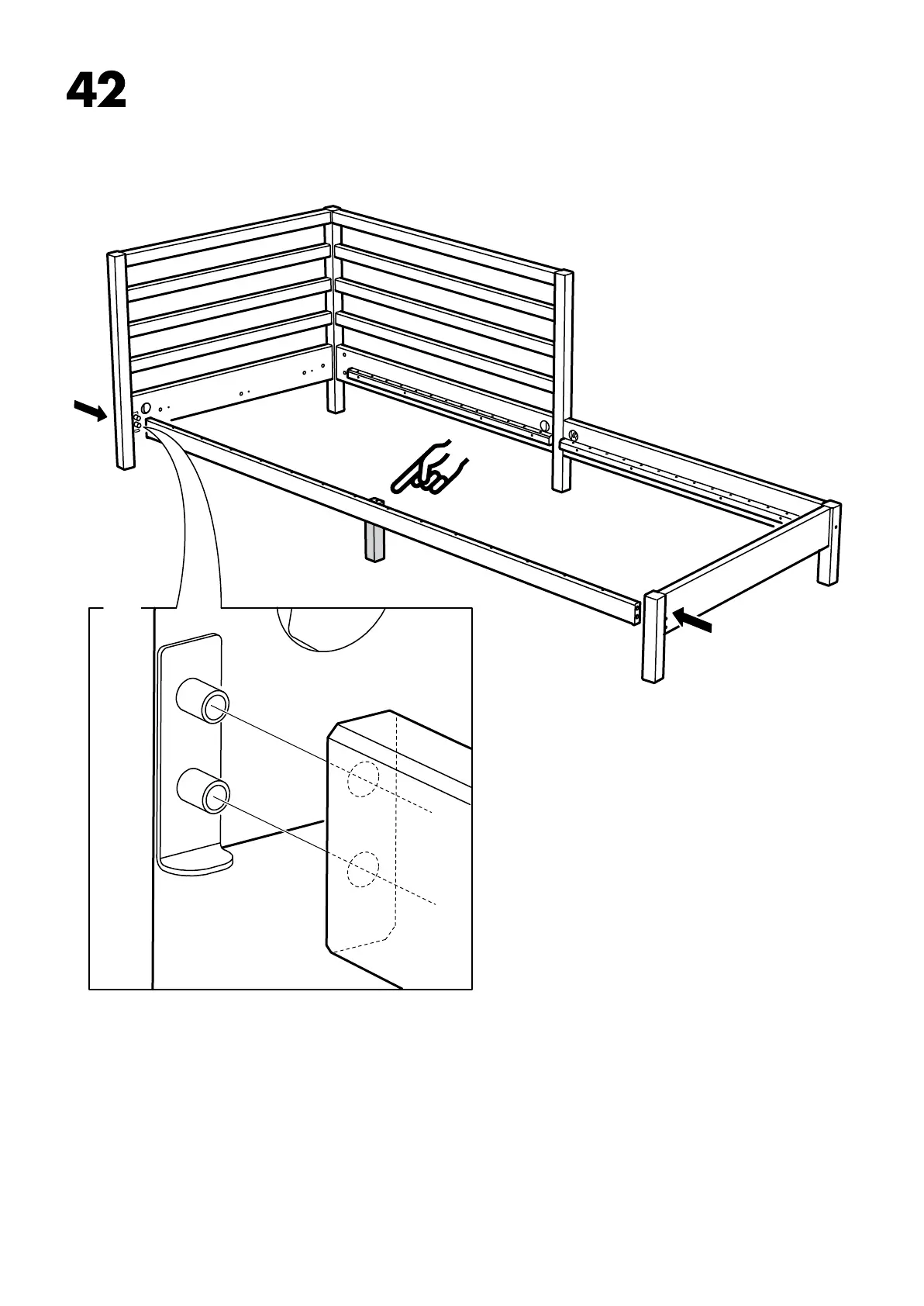 42