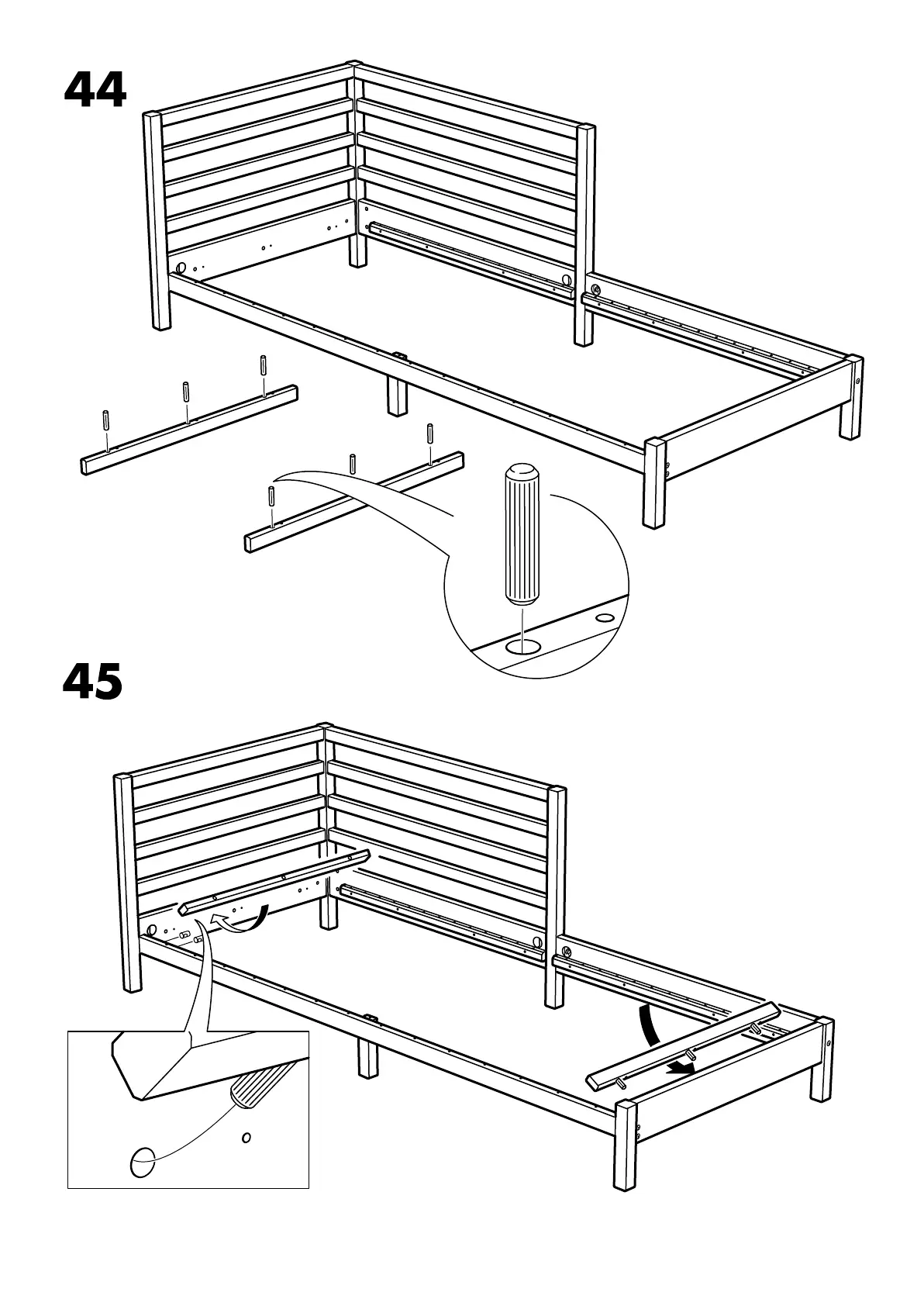 44

45