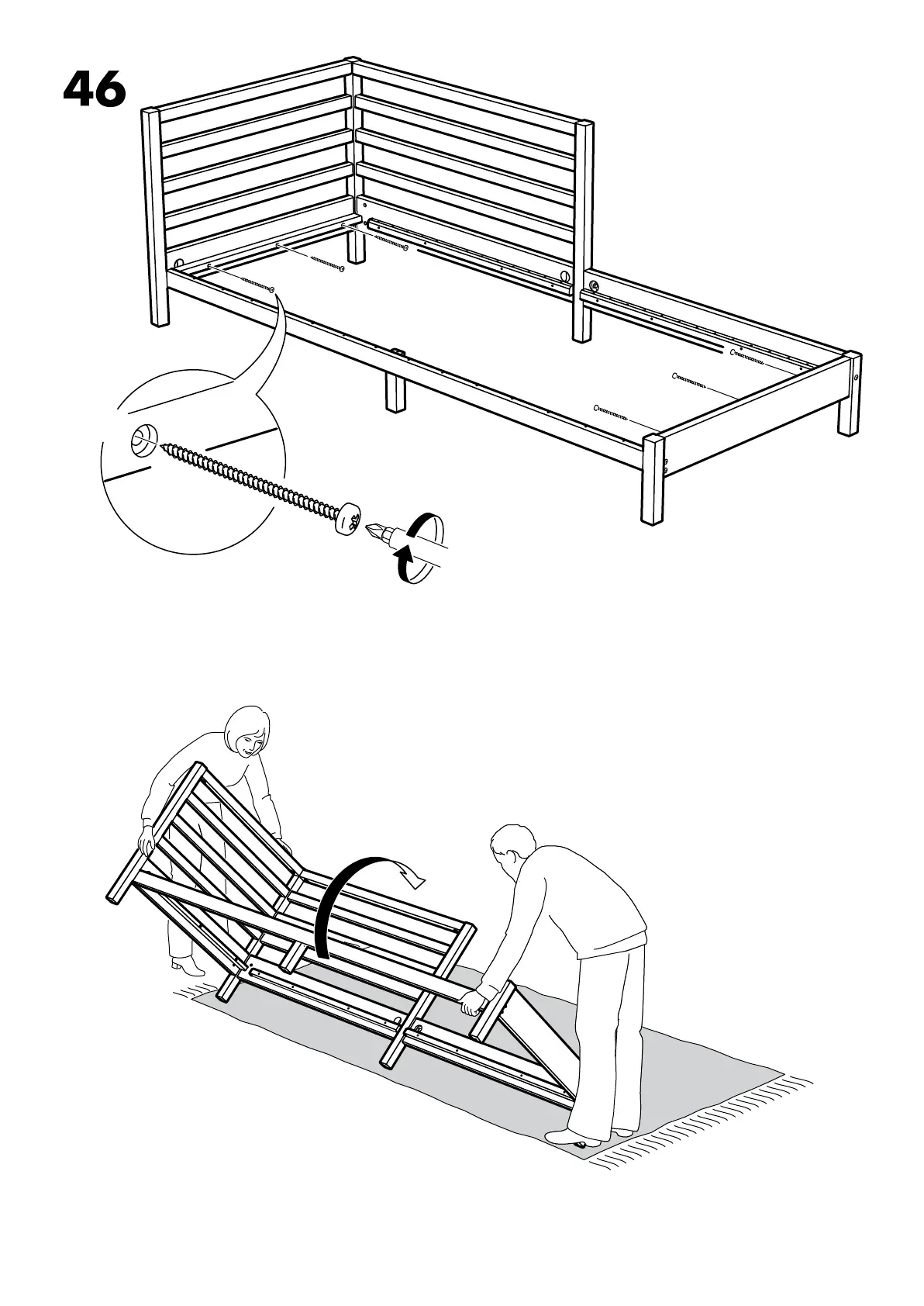 46