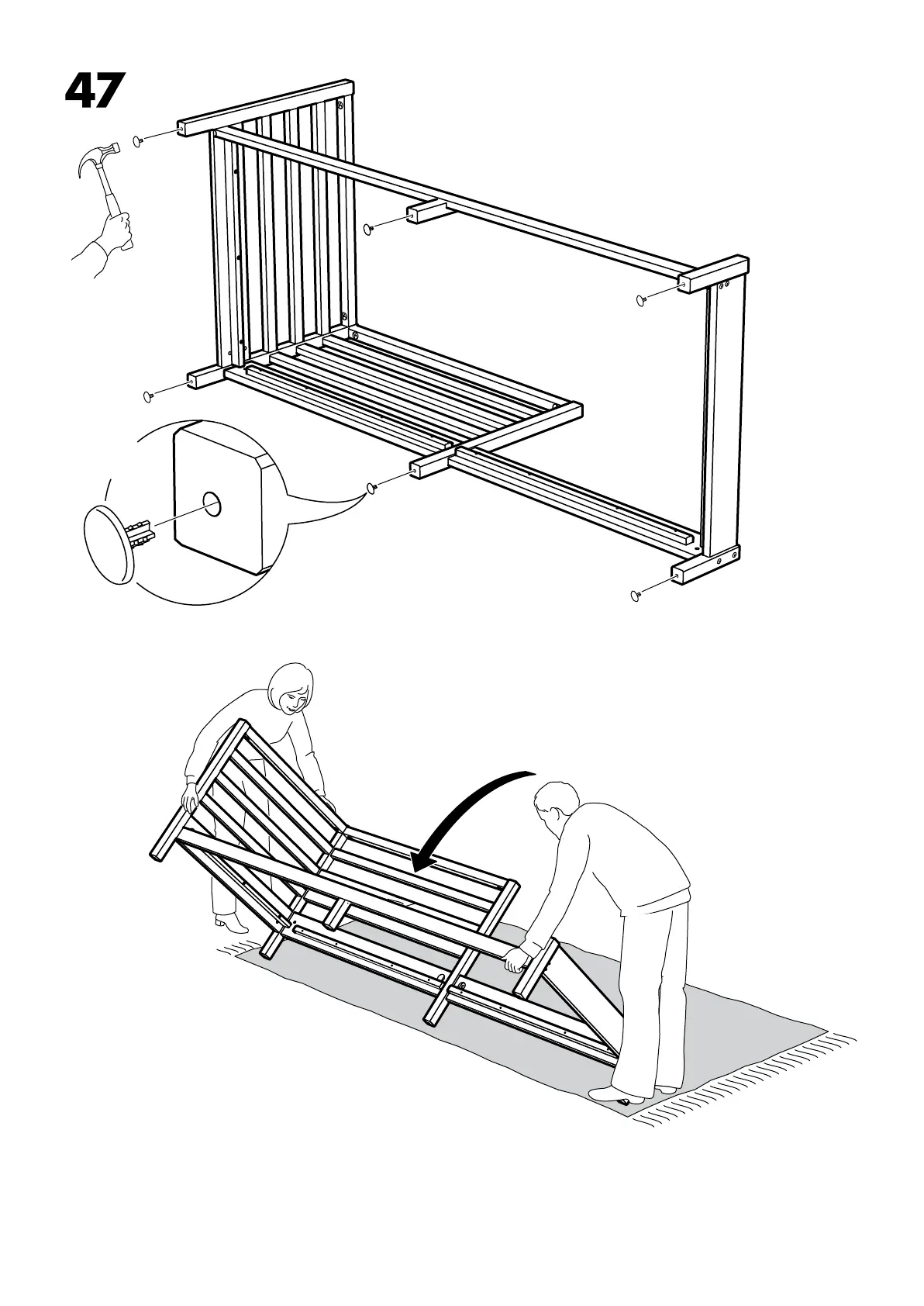 47