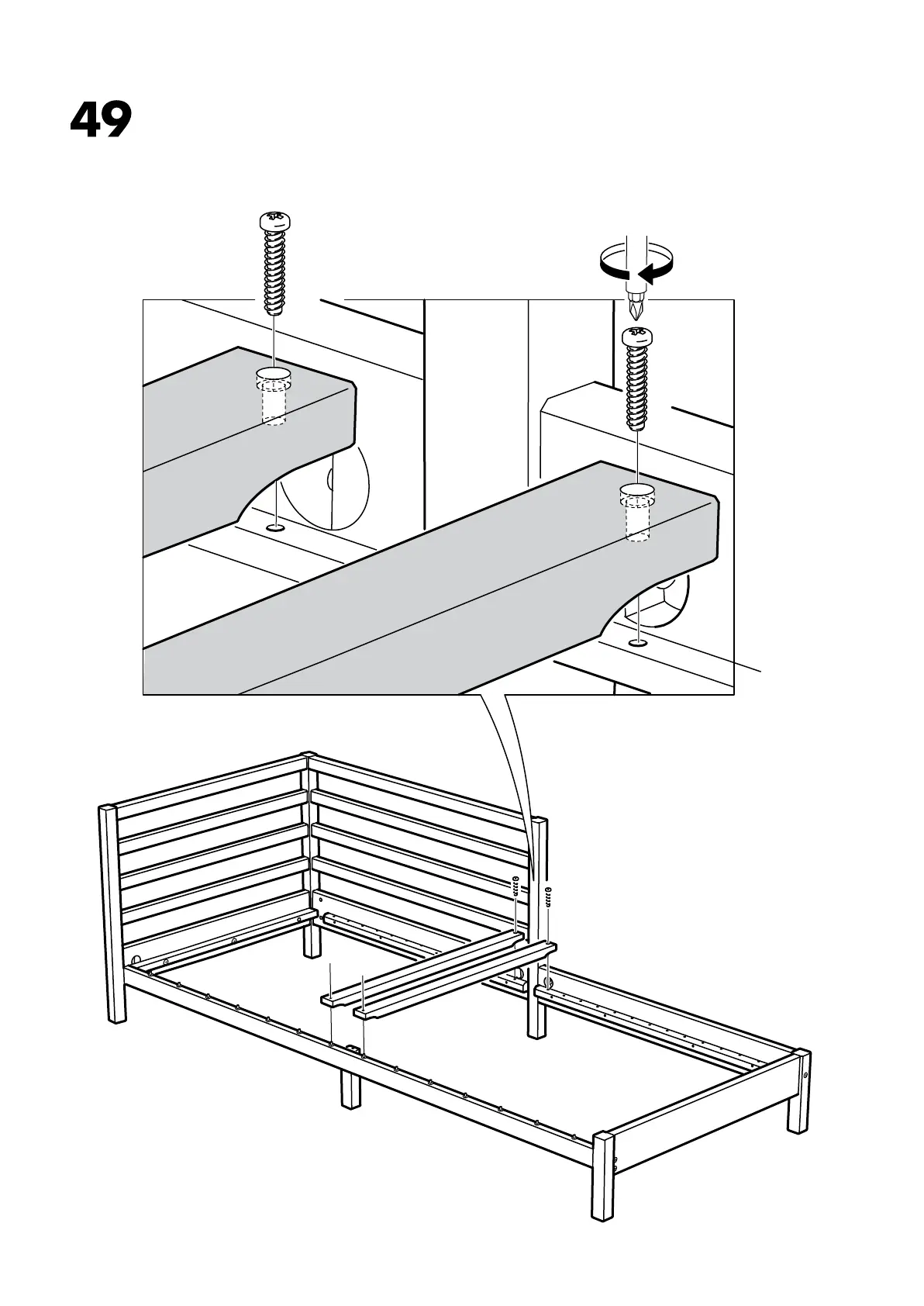 49