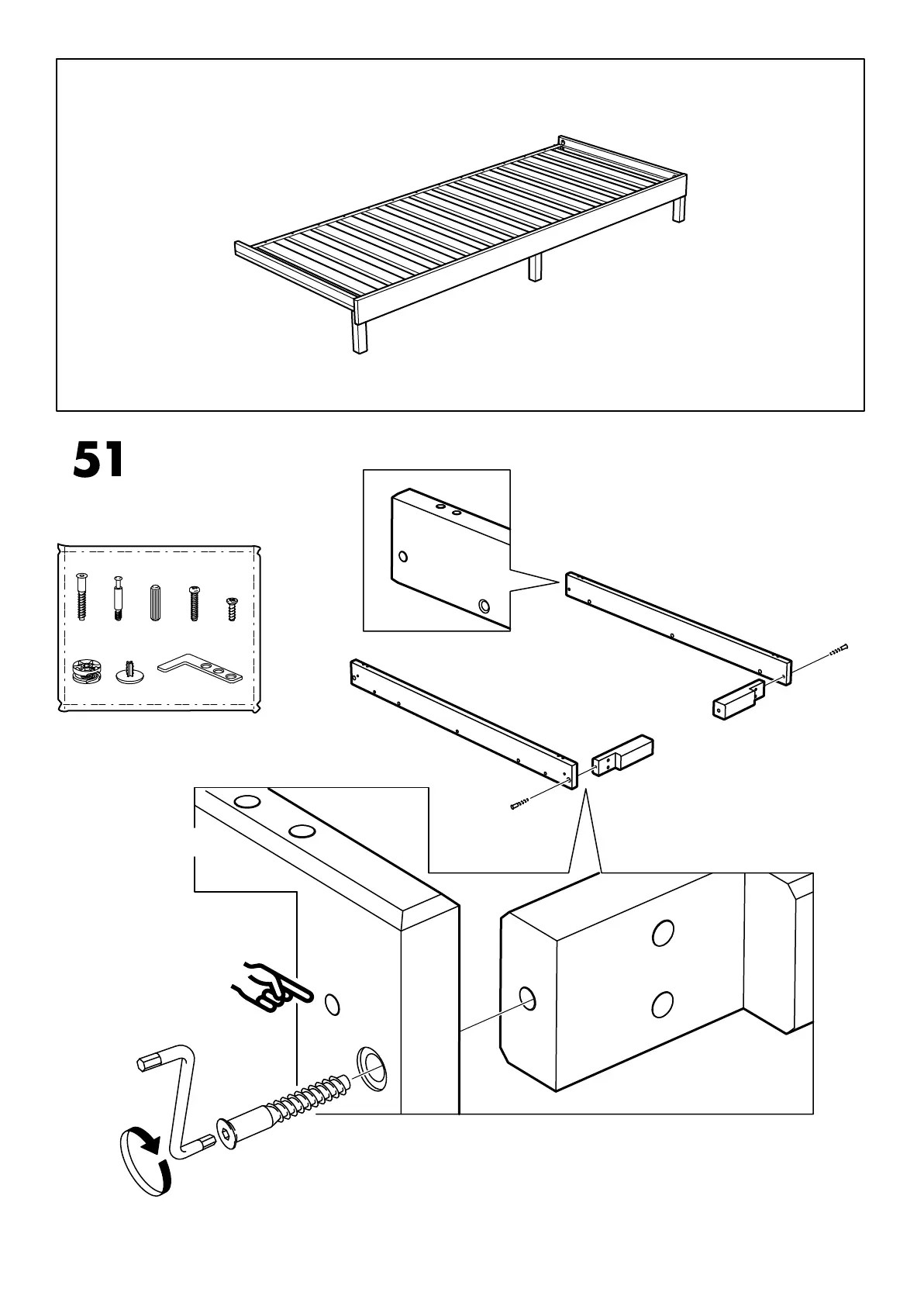 51