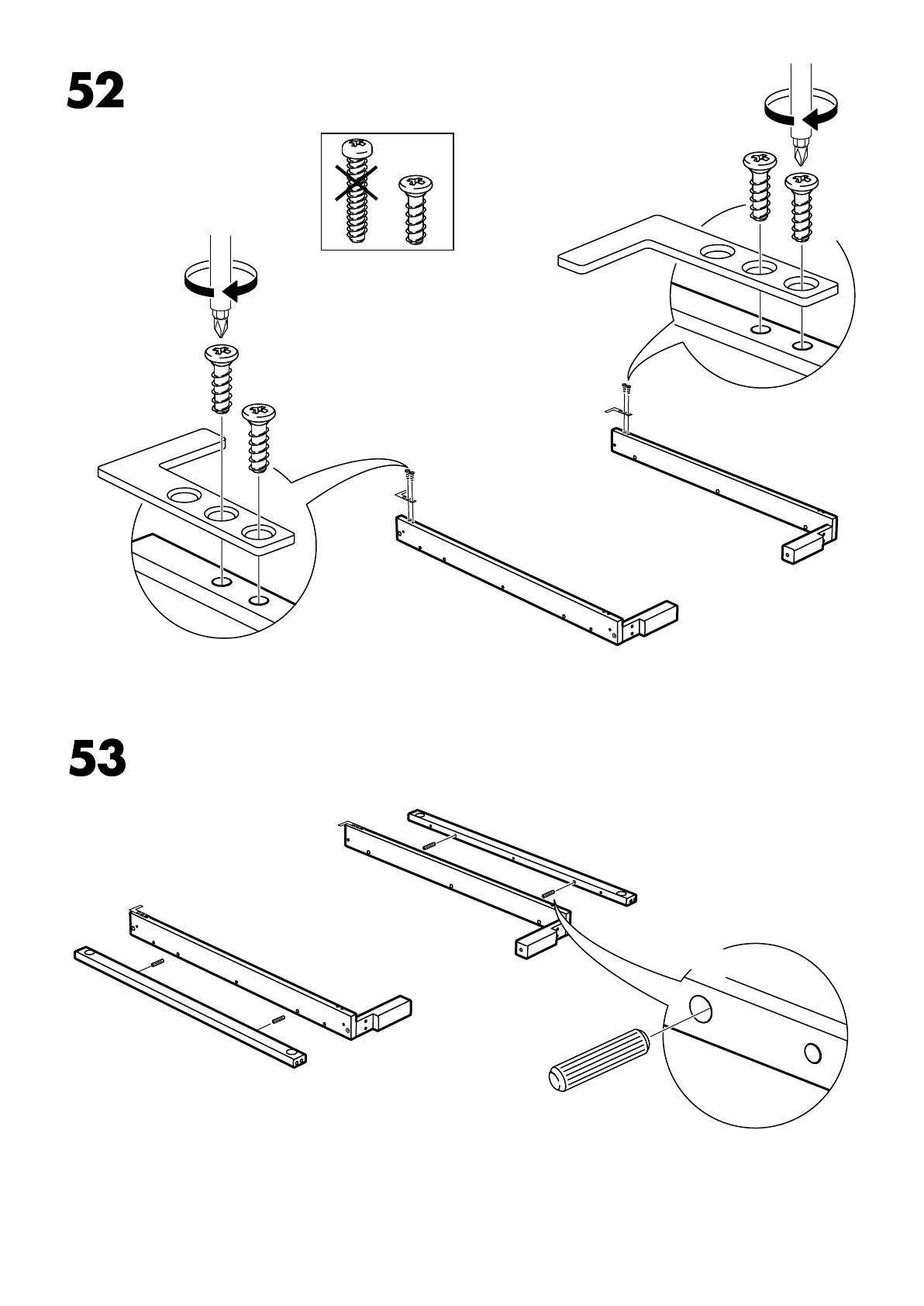 52

53