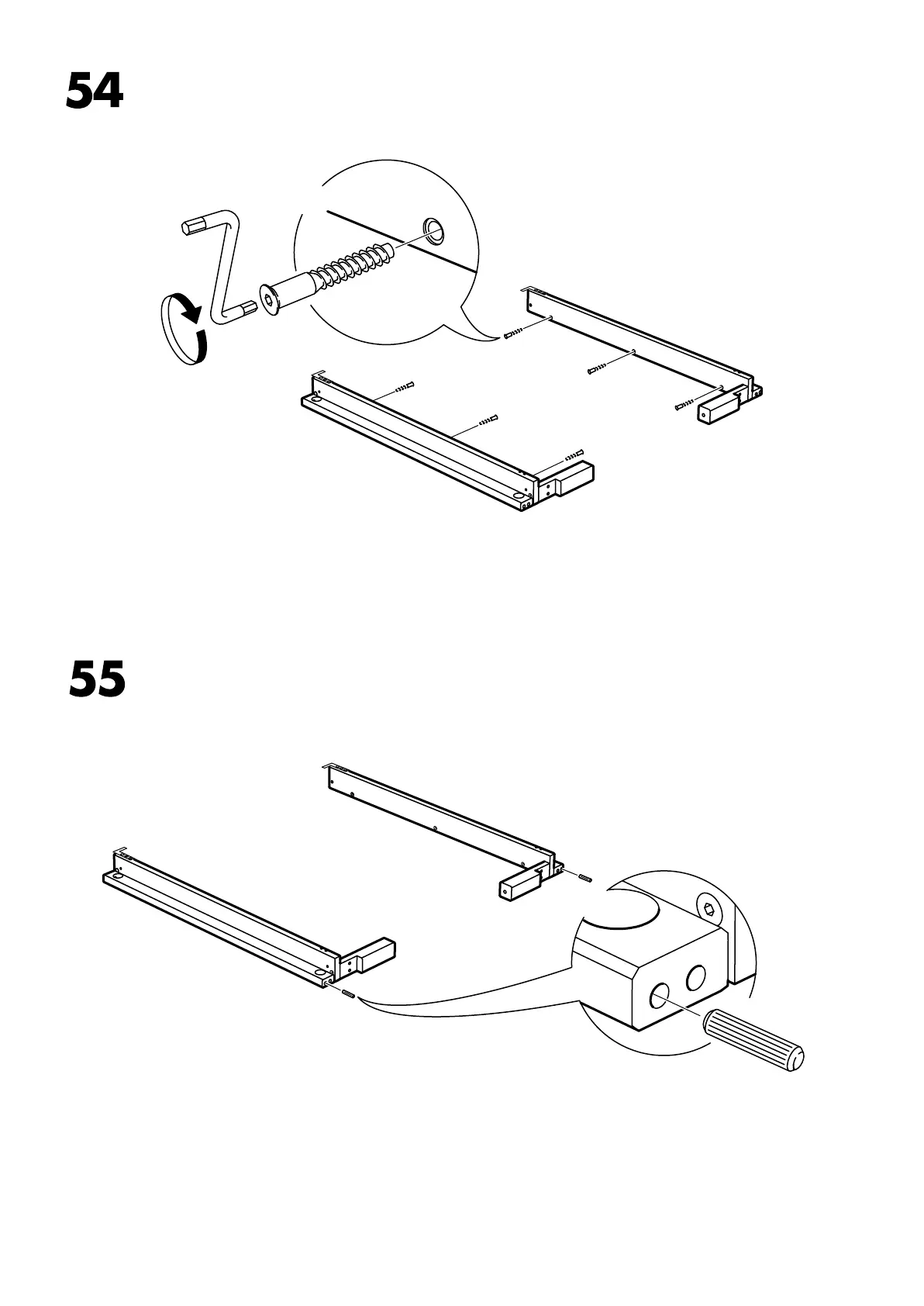 54

55