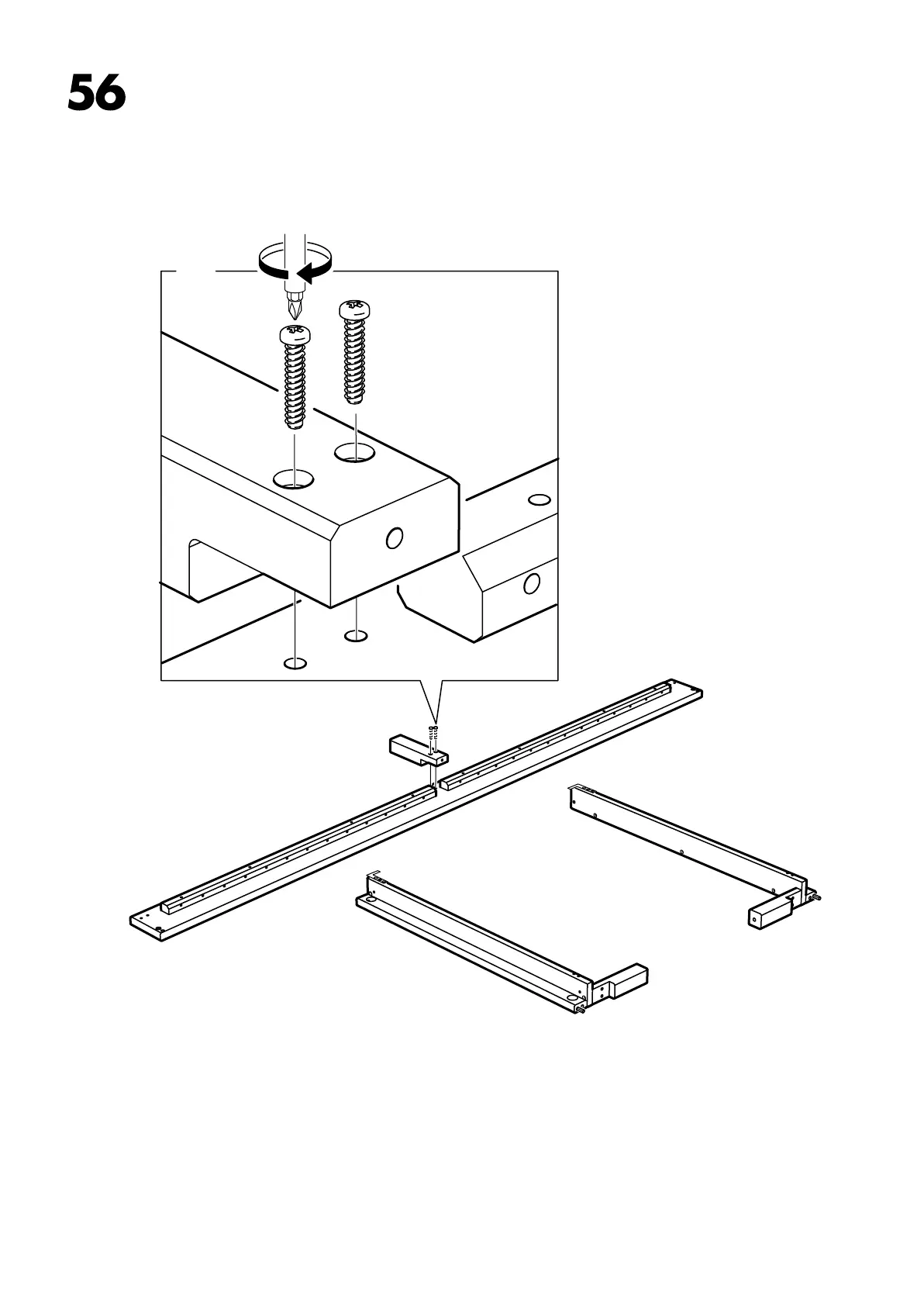 56