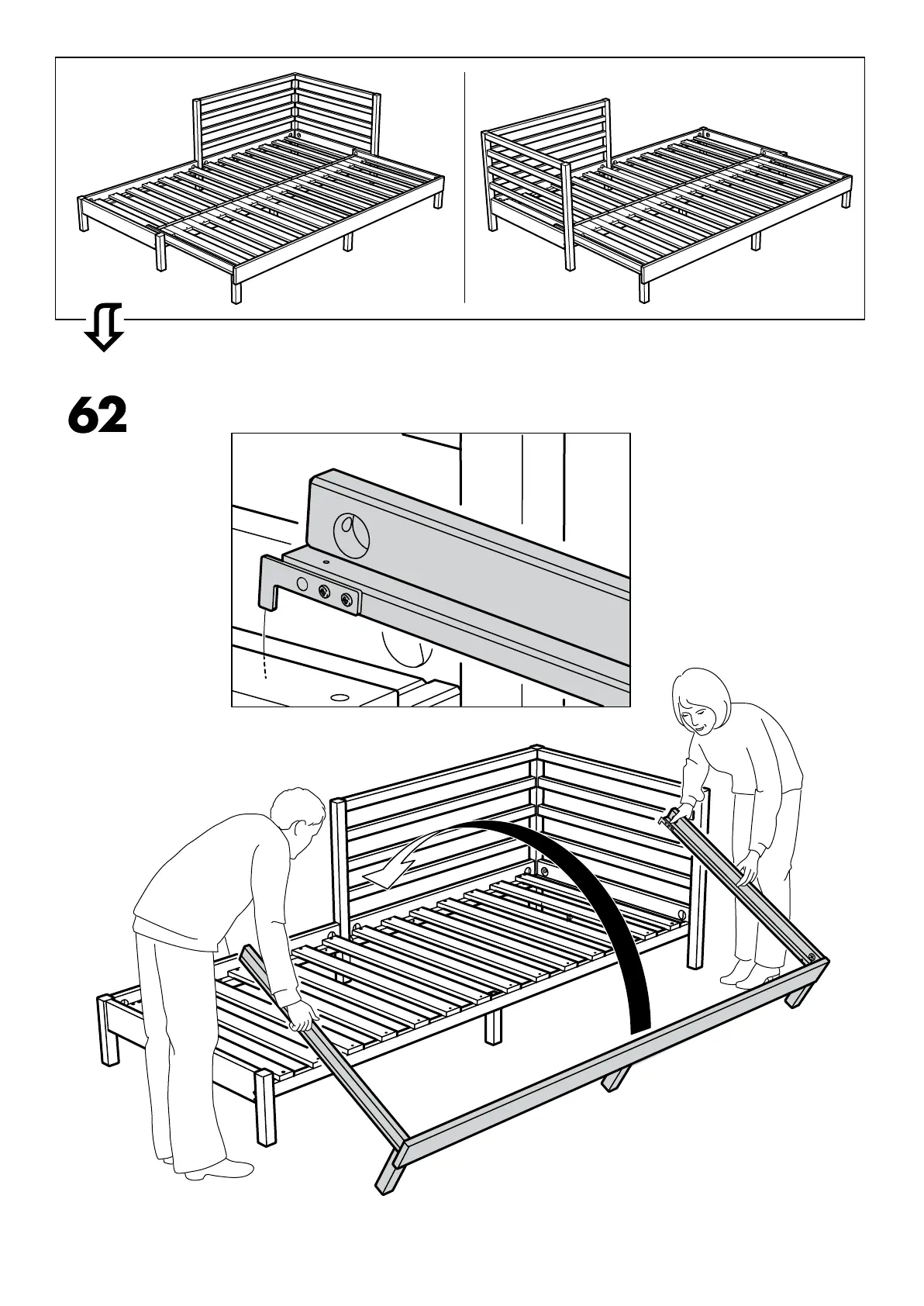 62