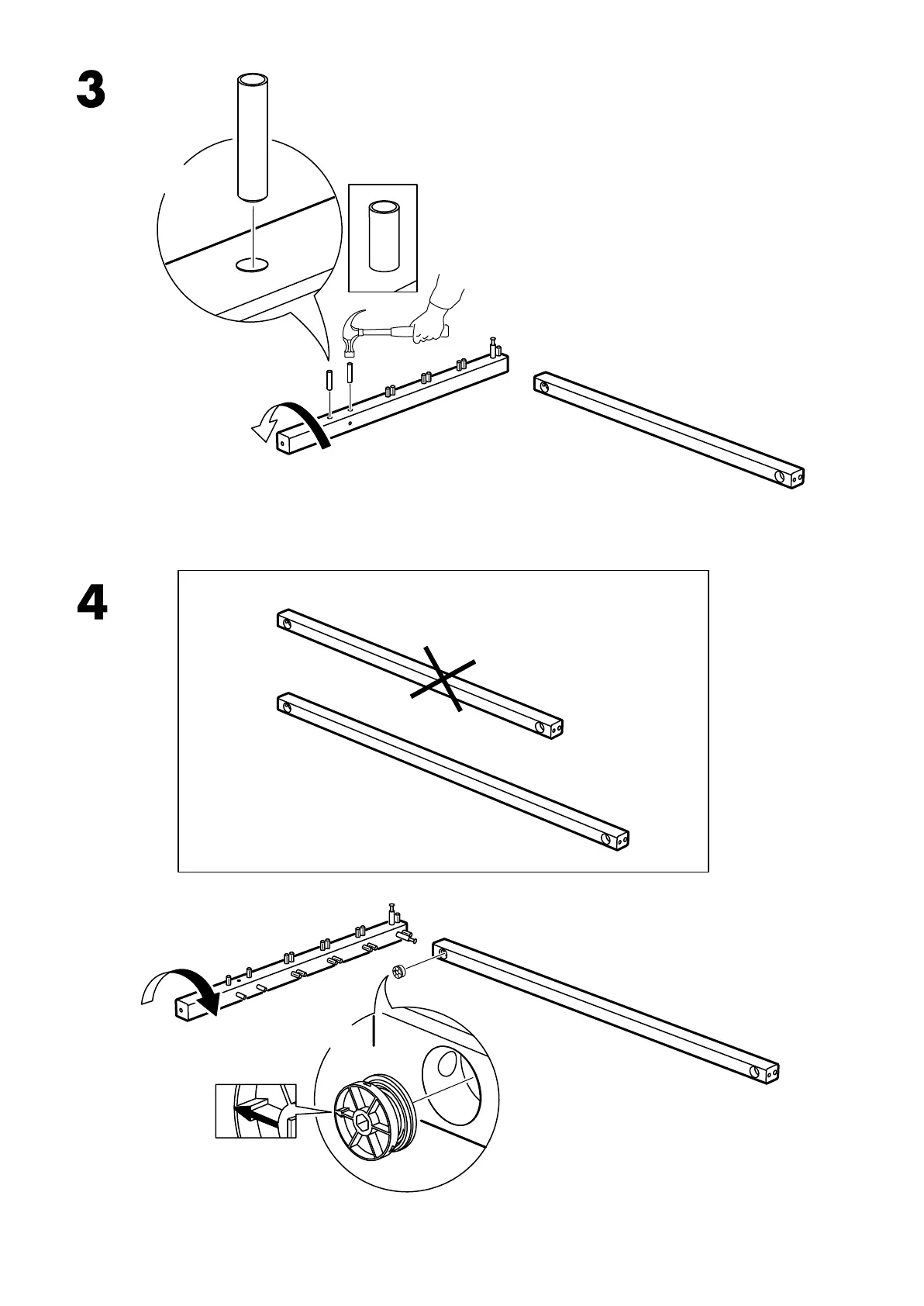 3

4