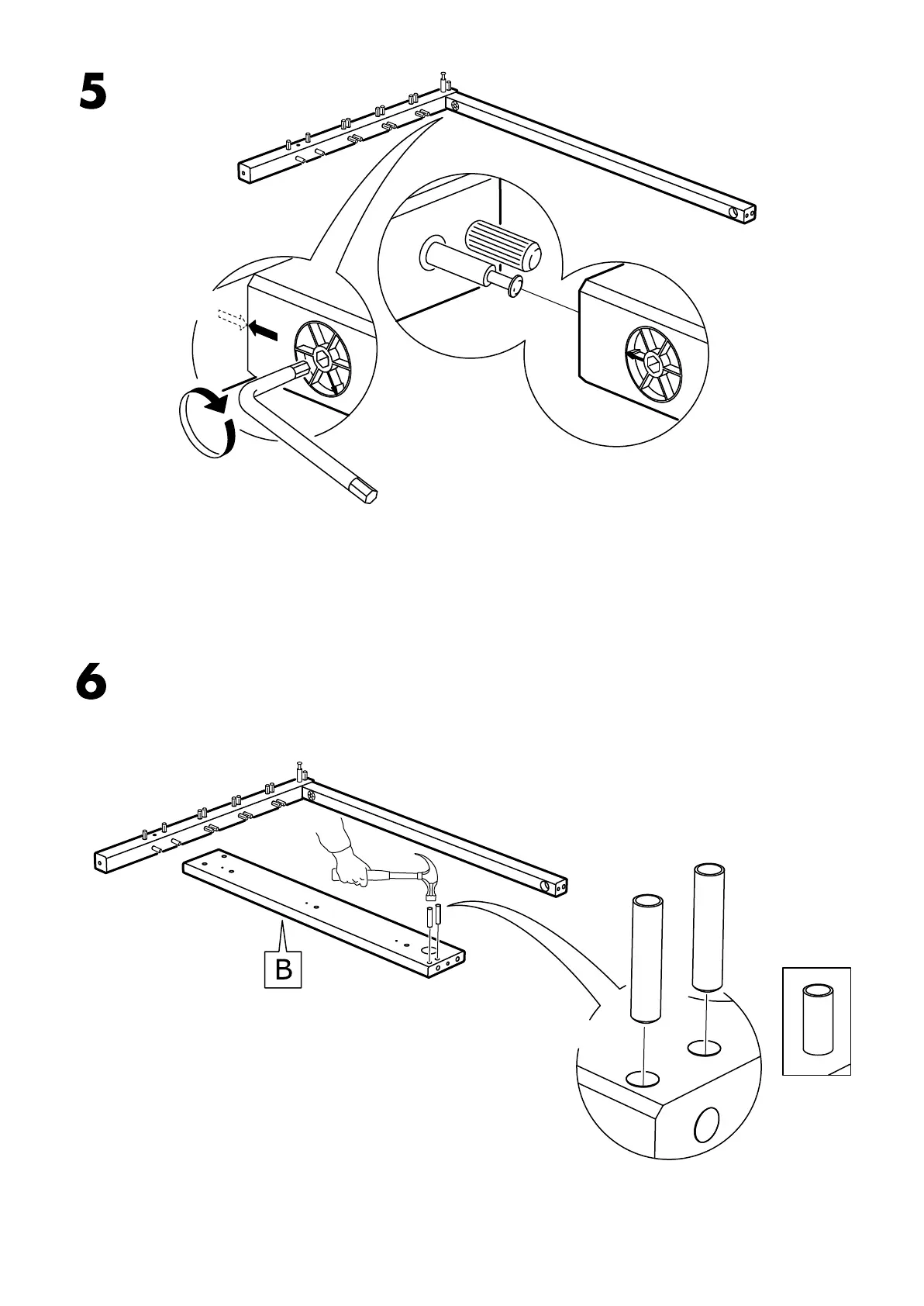 5

6

B