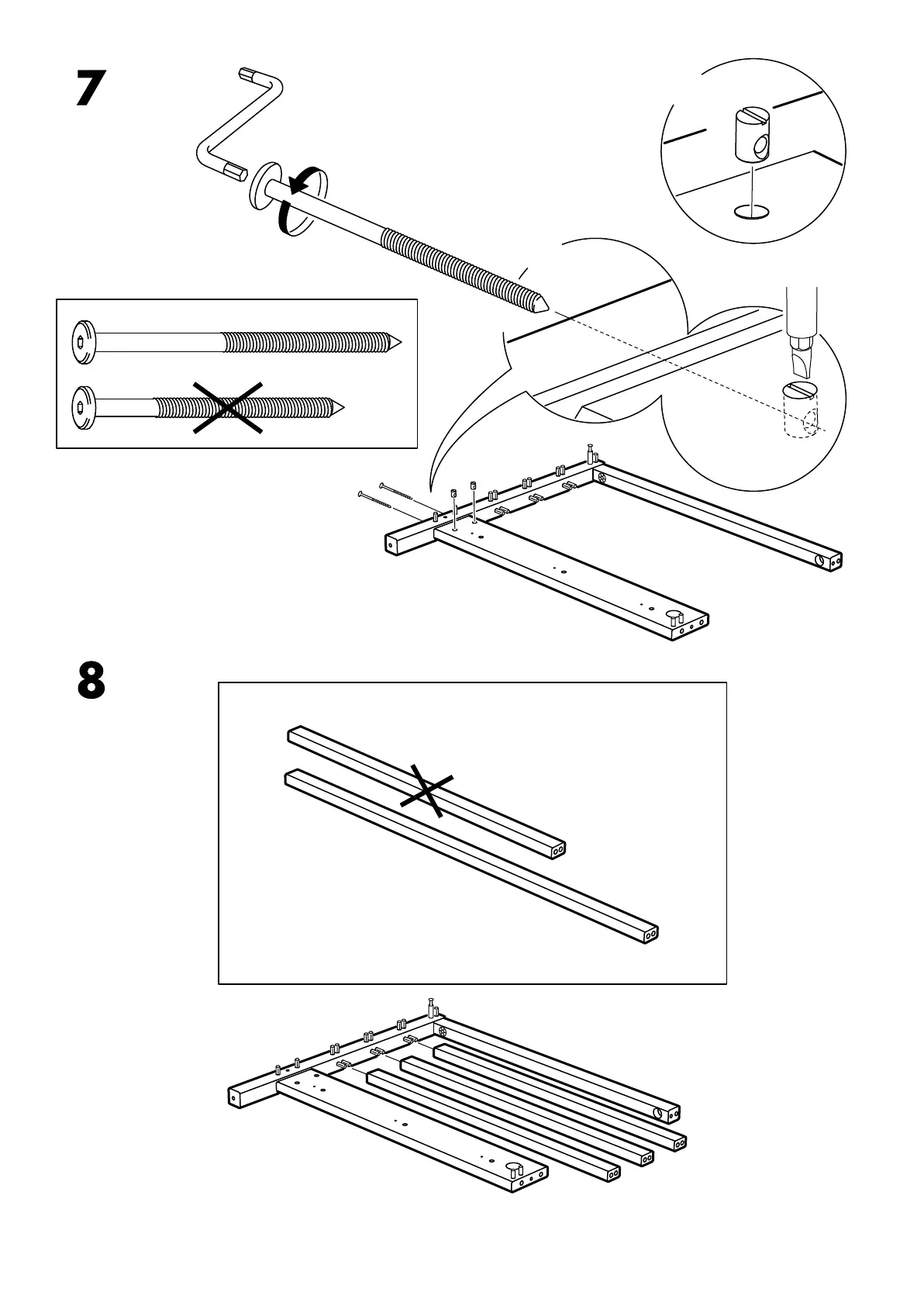 7

8