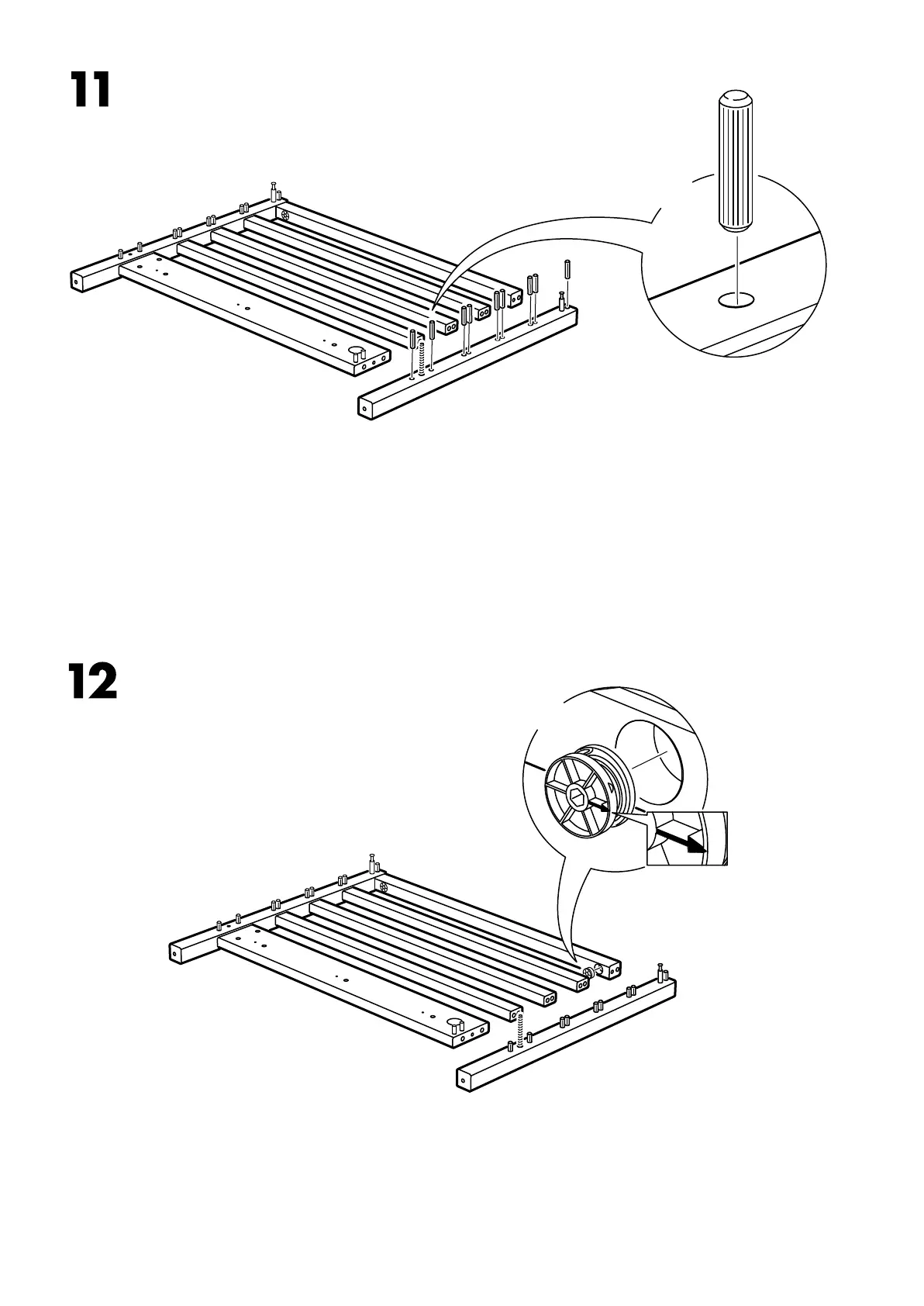 11

12