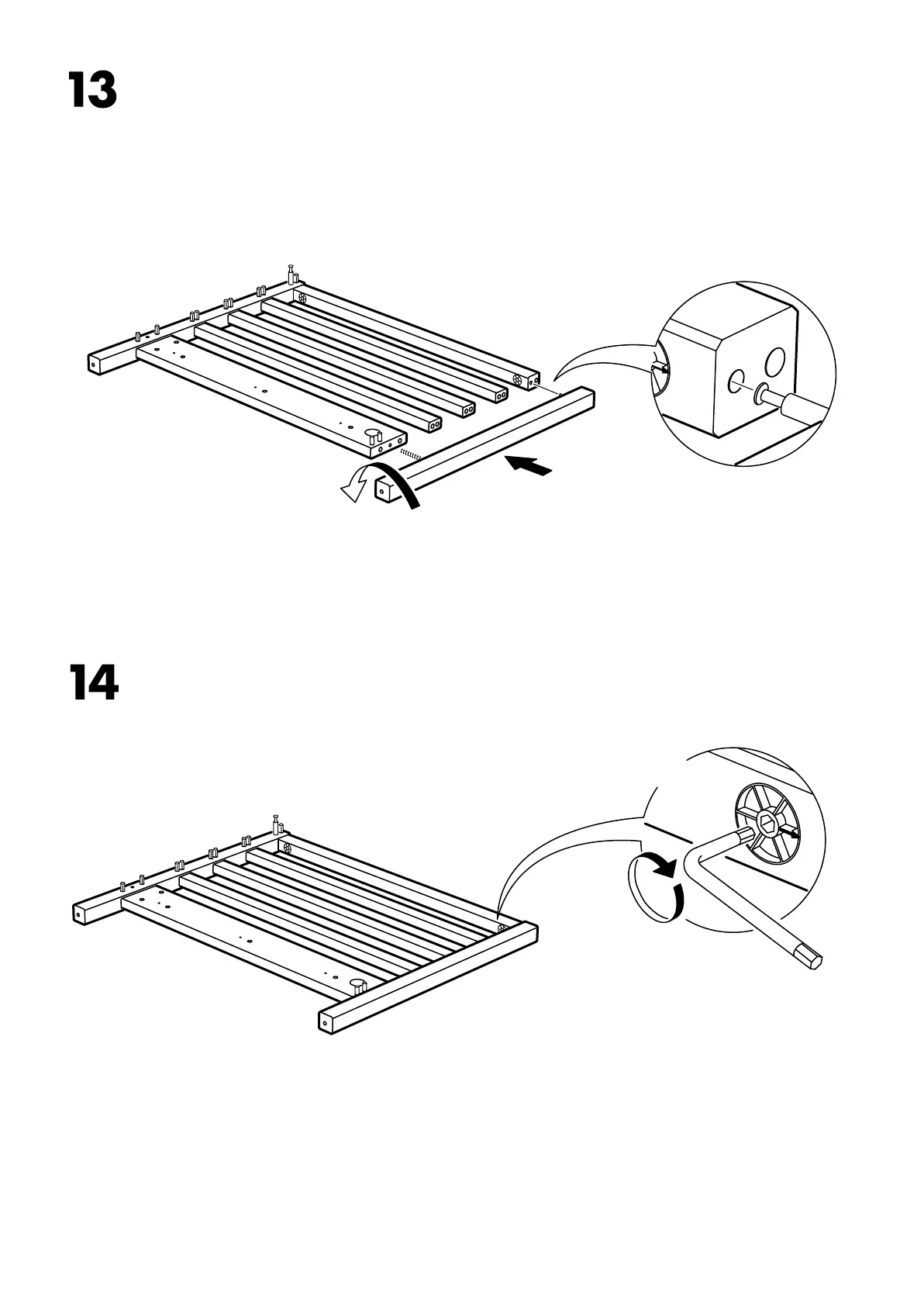 13

14