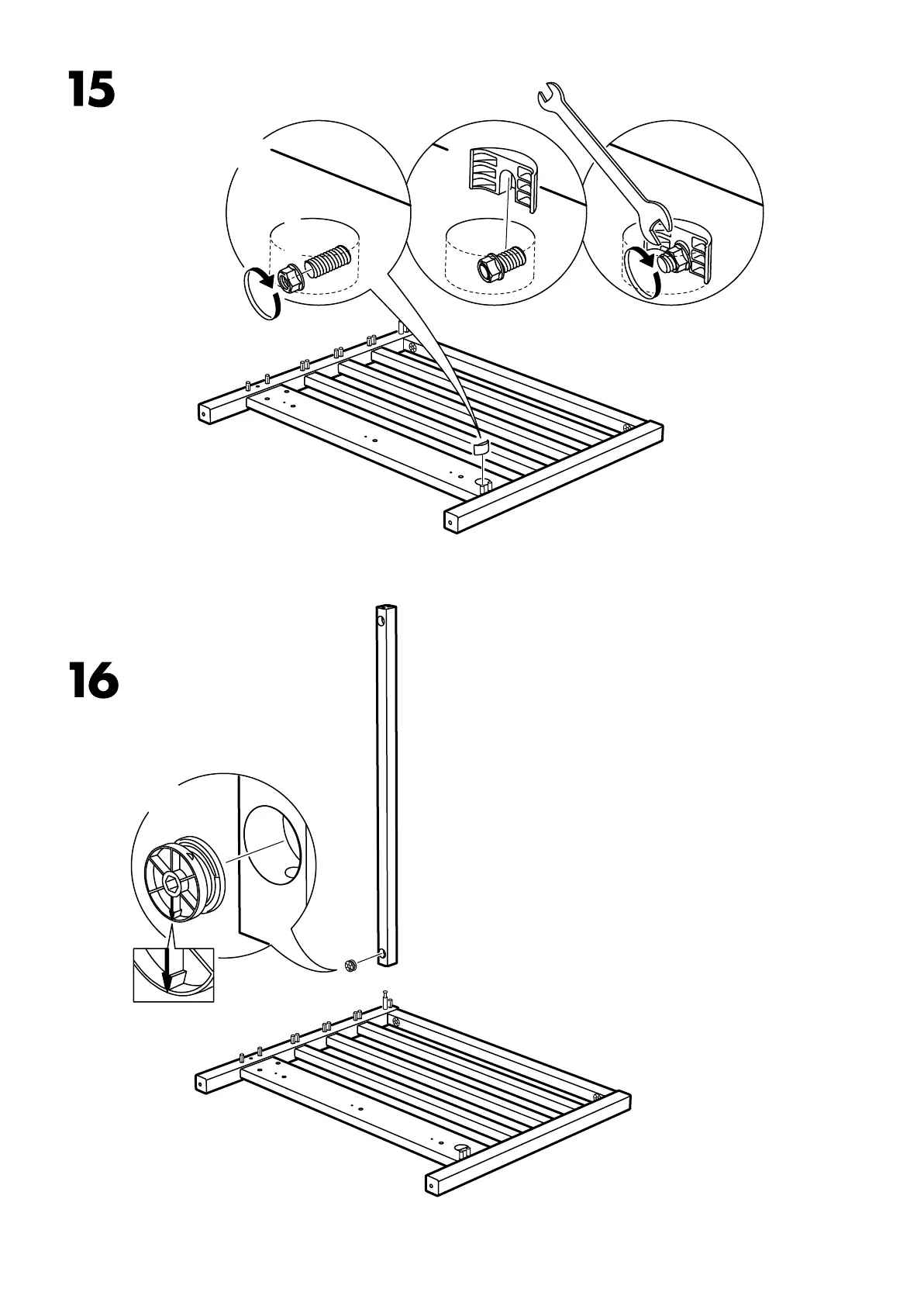 15

16