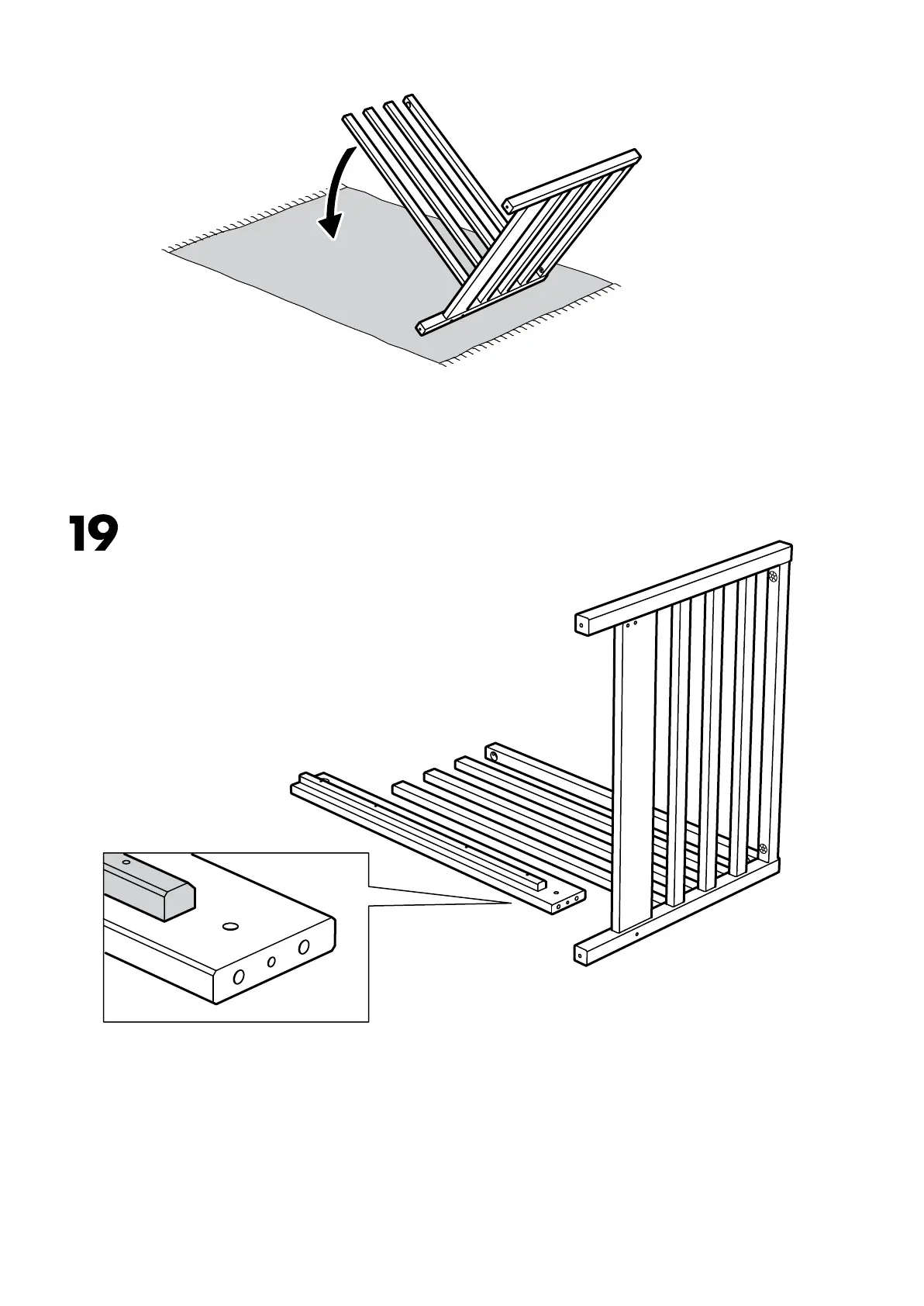 19