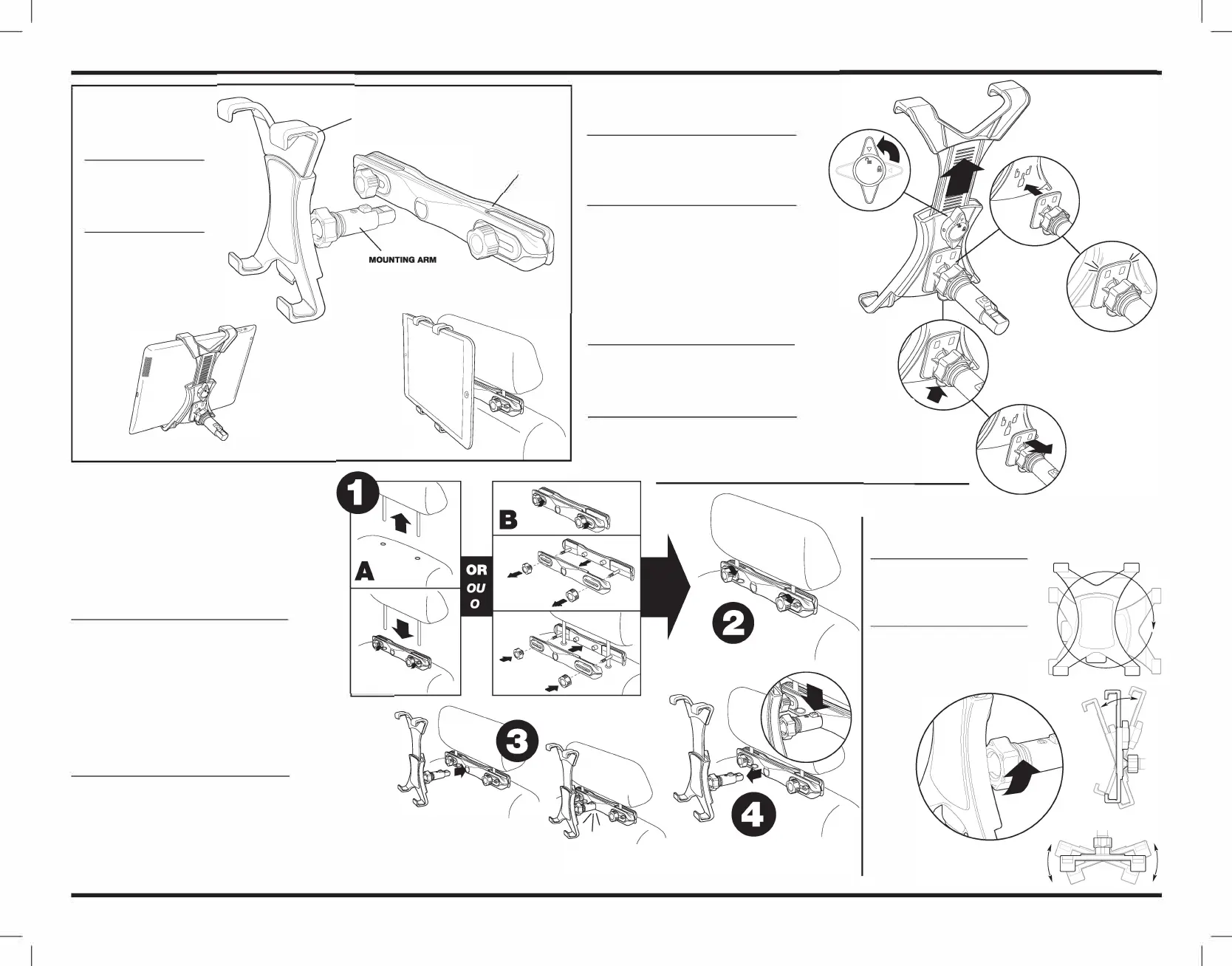 MOUNTING ARM

1

A

OR
OU
O

B

2

3

4