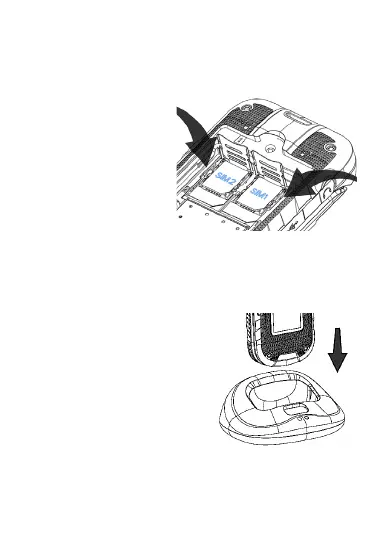 SIM2
SIM1