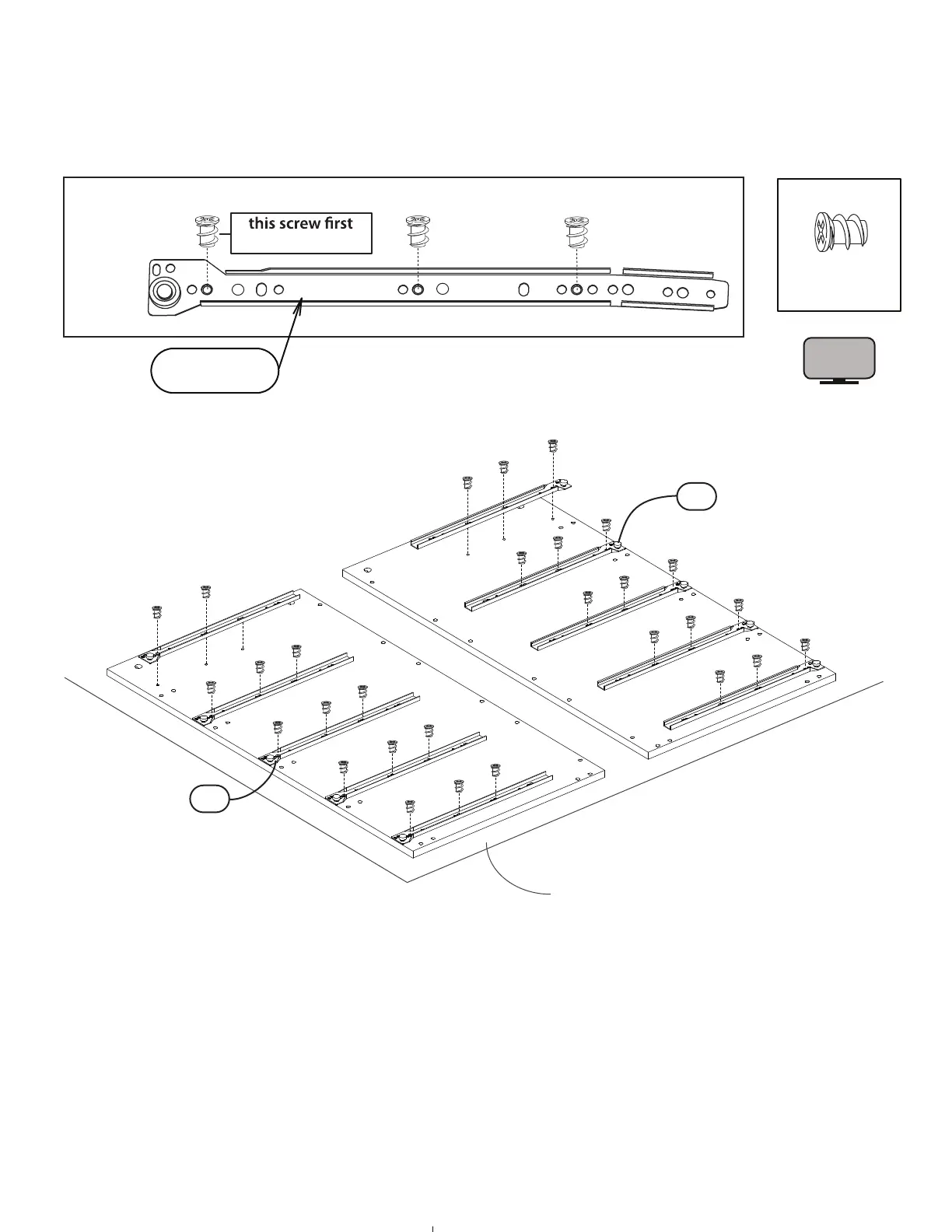 this screw first