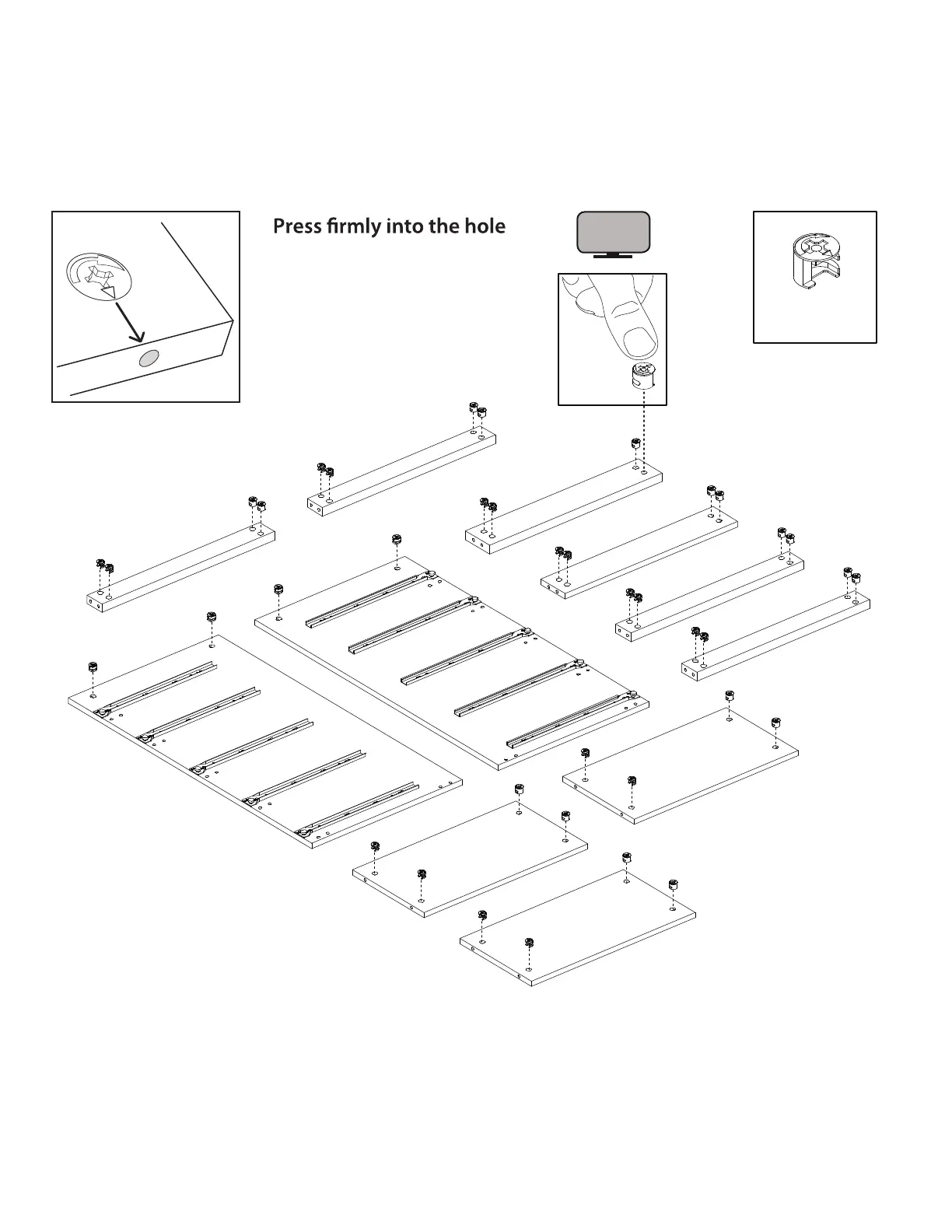 Press firmly into the hole