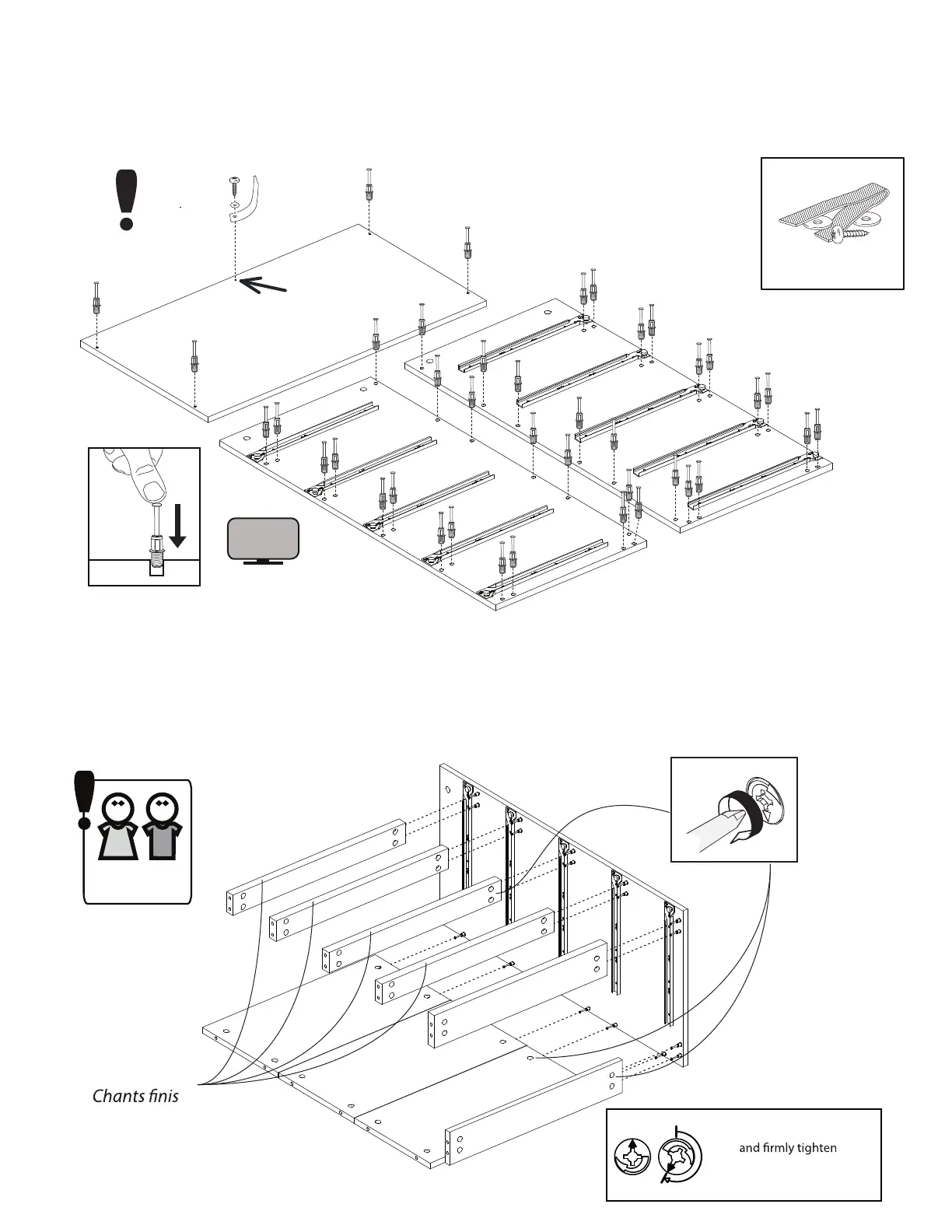 Chants finis

and firmly tighten